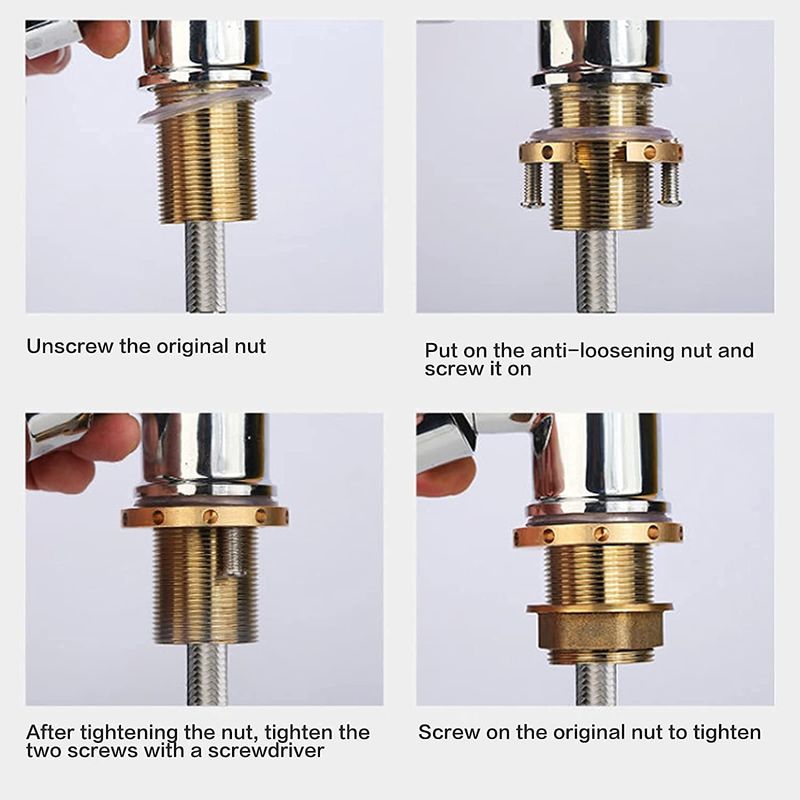 Unscrew the original nut

Put on the anti-loosening nut and screw it on

After tightening the nut, tighten the two screws with a screwdriver

Screw on the original nut to tighten