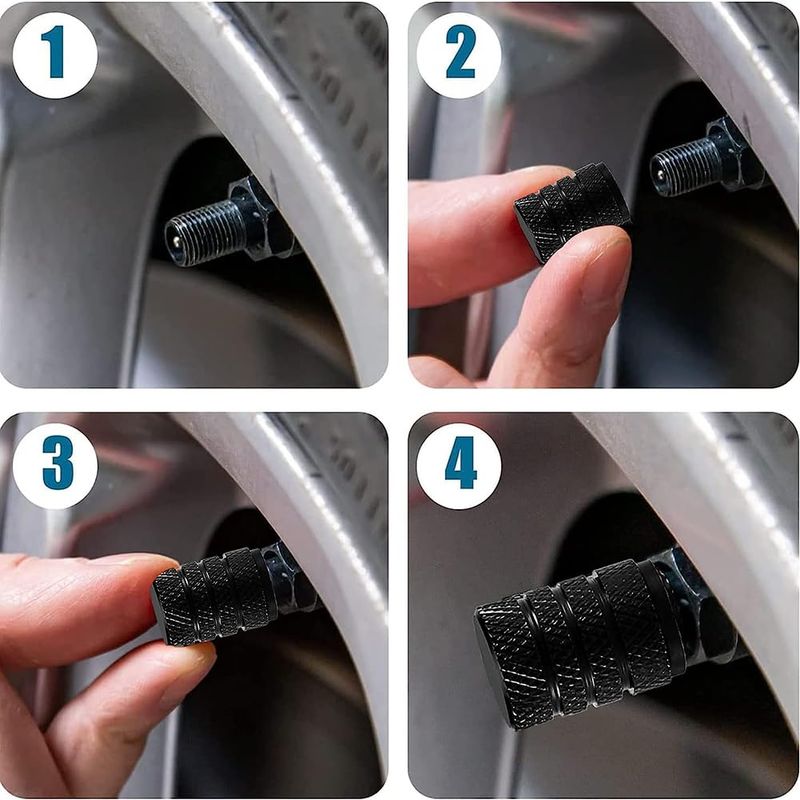 1

2

3

4