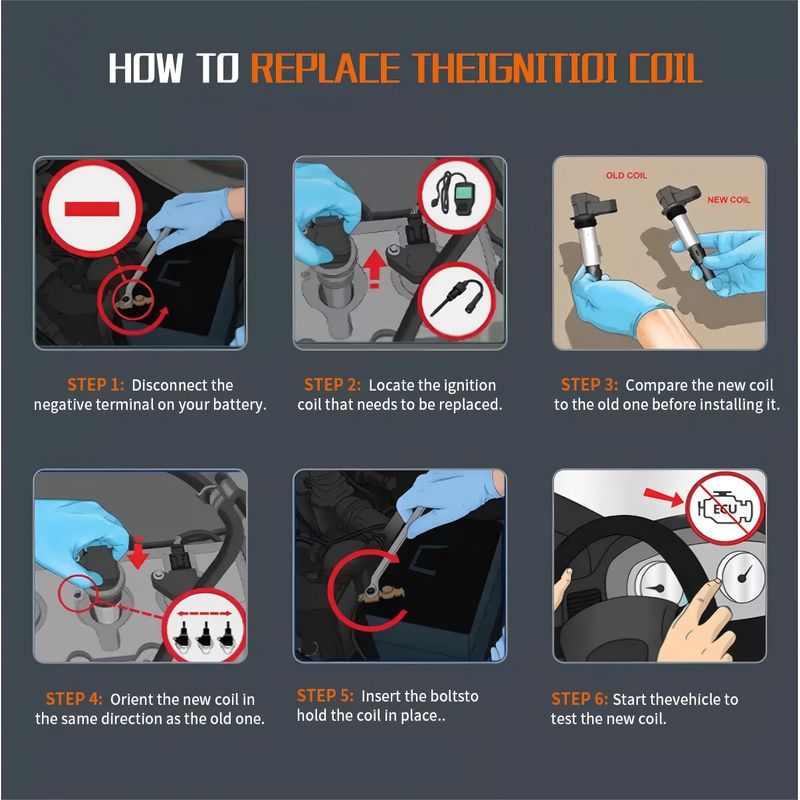 HOW TO REPLACE THEIGNITIOI COIL

OLD COIL

NEW COIL

STEP 1: Disconnect the negative terminal on your battery.

STEP 2: Locate the ignition coil that needs to be replaced.

STEP 3: Compare the new coil to the old one before installing it.

ECU

STEP 4: Orient the new coil in the same direction as the old one.

STEP 5: Insert the boltsto hold the coil in place..

STEP 6: Start thevehicle to test the new coil.