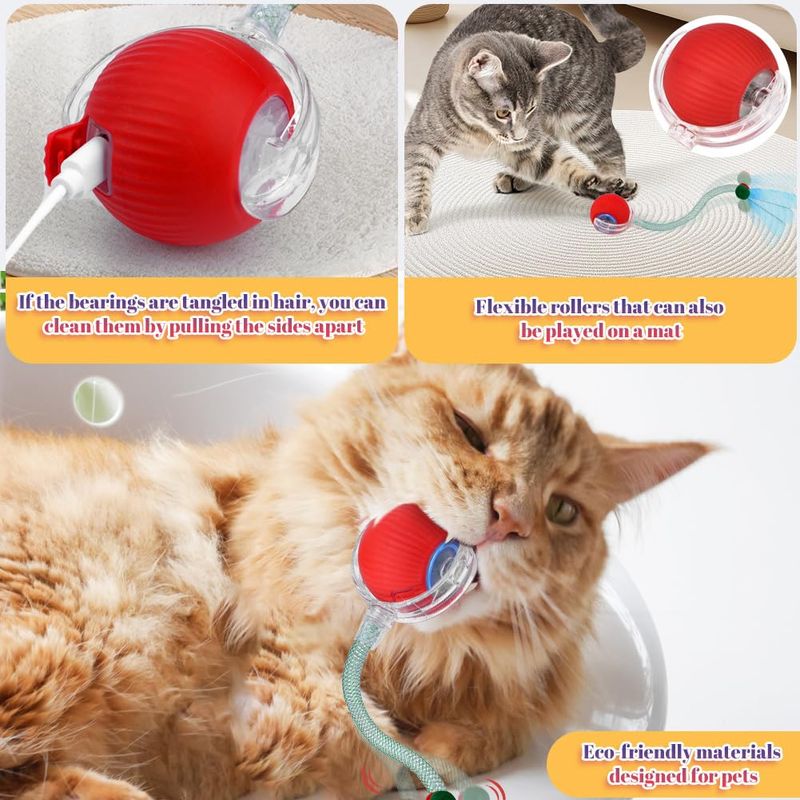 If the bearings are tangled in hair, you can clean them by pulling the sides apart

Flexible rollers that can also be played on a mat

Eco-friendly materials designed for pets