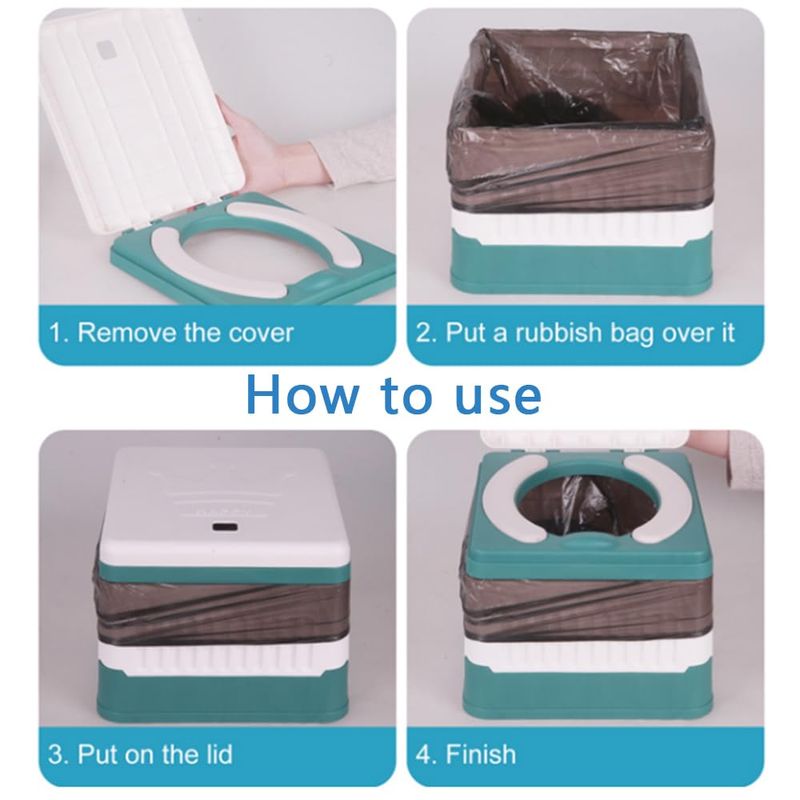 1. Remove the cover

2. Put a rubbish bag over it

How to use

3. Put on the lid

4. Finish