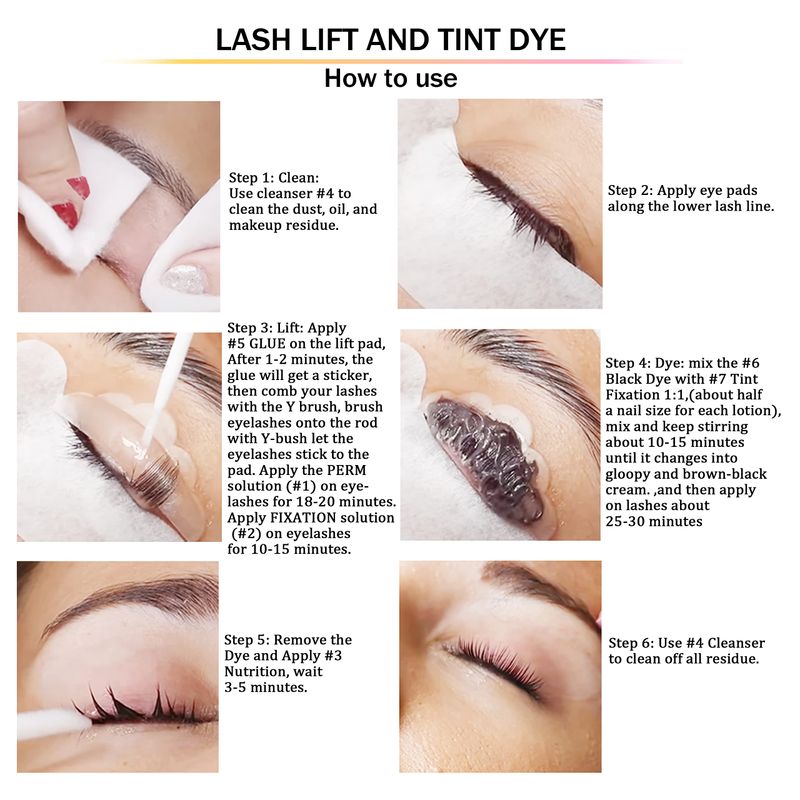 LASH LIFT AND TINT DYE

How to use

Step 1: Clean:
Use cleanser #4 to clean the dust, oil, and makeup residue.

Step 2: Apply eye pads along the lower lash line.

Step 3: Lift: Apply #5 GLUE on the lift pad, After 1-2 minutes, the glue will get a sticker, then comb your lashes with the Y brush, brush eyelashes onto the rod with Y-bush let the eyelashes stick to the pad. Apply the PERM solution (#1) on eyelashes for 18-20 minutes. Apply FIXATION solution (#2) on eyelashes for 10-15 minutes.

Step 4: Dye: mix the #6 Black Dye with #7 Tint Fixation 1:1,(about half a nail size for each lotion), mix and keep stirring about 10-15 minutes until it changes into gloopy and brown-black cream. ,and then apply on lashes about 25-30 minutes

Step 5: Remove the Dye and Apply #3 Nutrition, wait 3-5 minutes.

Step 6: Use #4 Cleanser to clean off all residue.