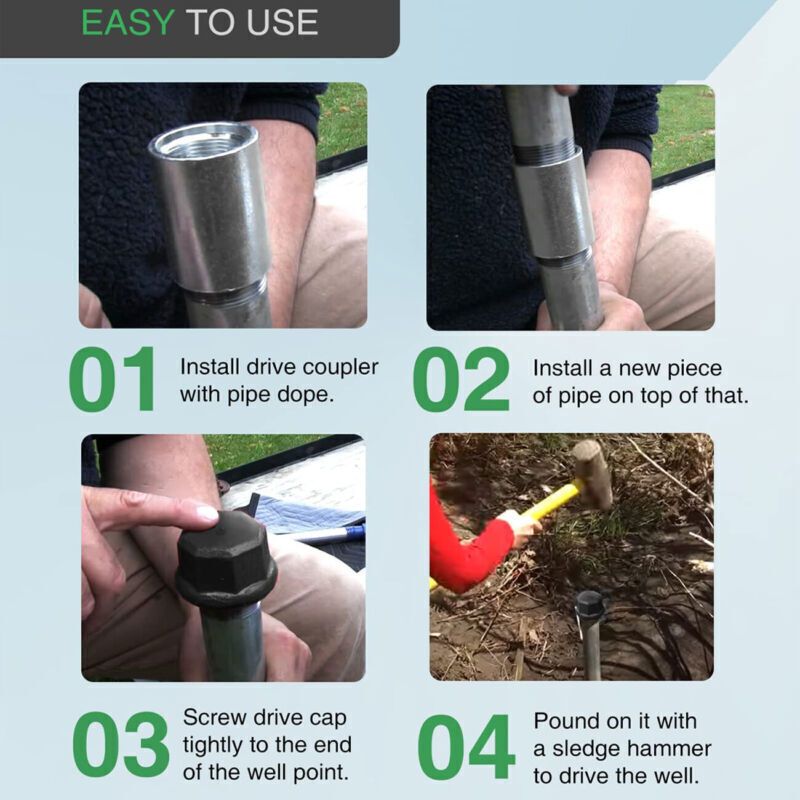 EASY TO USE

01 Install drive coupler with pipe dope.

02 Install a new piece of pipe on top of that.

03 Screw drive cap tightly to the end of the well point.

04 Pound on it with a sledge hammer to drive the well.