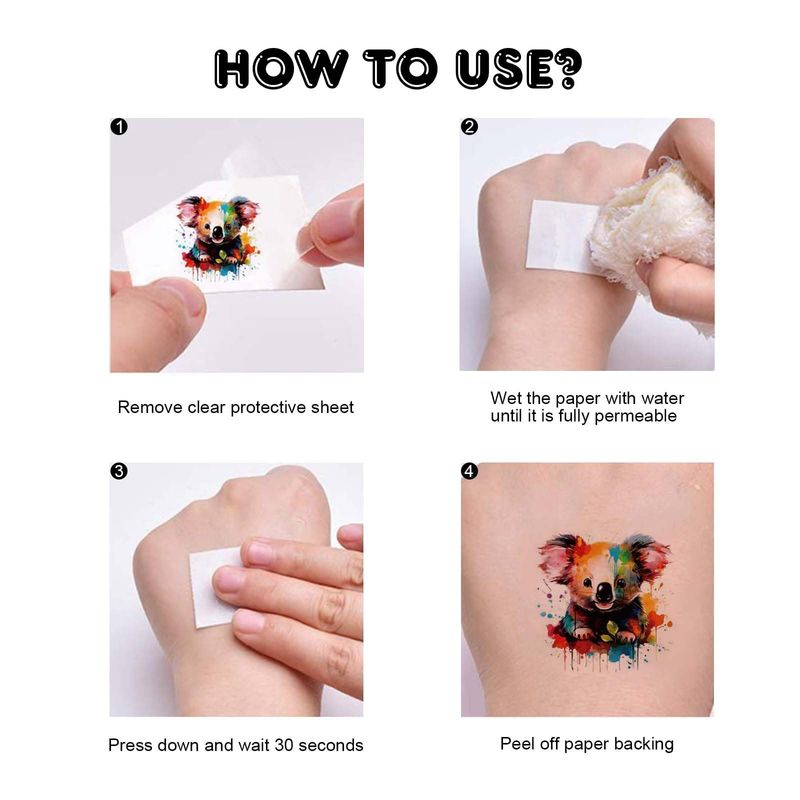 HOW TO USE?

1

Remove clear protective sheet

2

Wet the paper with water until it is fully permeable

3

Press down and wait 30 seconds

4

Peel off paper backing