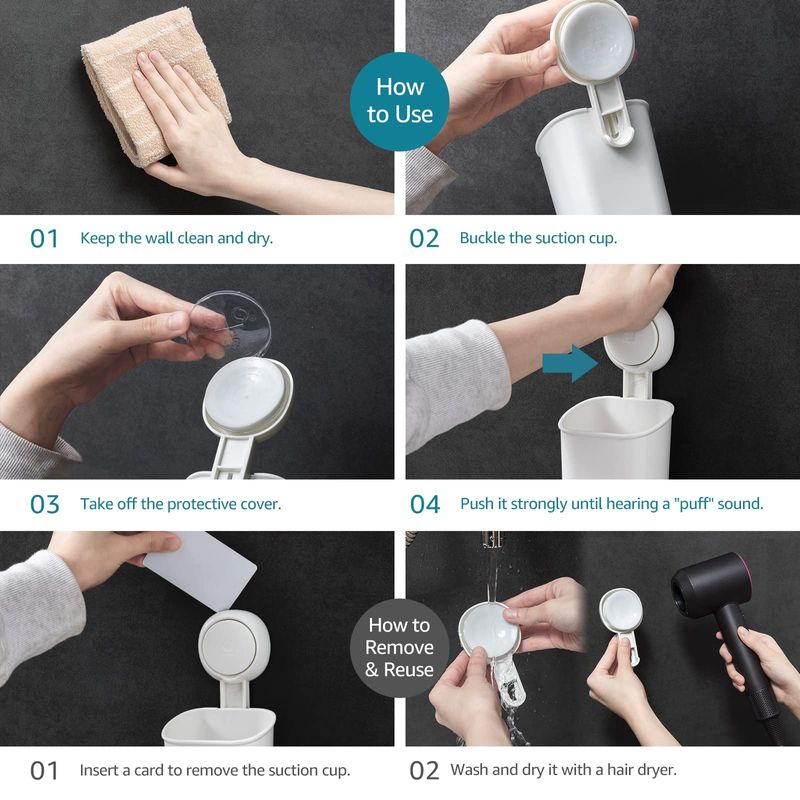 How to Use

01 Keep the wall clean and dry.

02 Buckle the suction cup.

03 Take off the protective cover.

04 Push it strongly until hearing a "puff" sound.

How to Remove & Reuse

01 Insert a card to remove the suction cup.

02 Wash and dry it with a hair dryer.