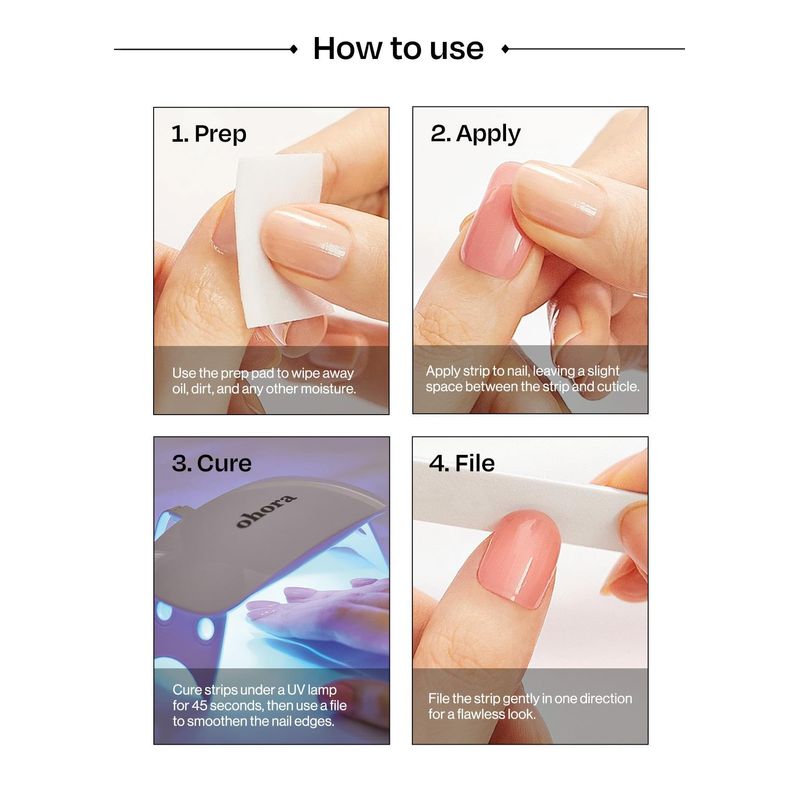 How to use

1. Prep

Use the prep pad to wipe away oil, dirt, and any other moisture.

2. Apply

Apply strip to nail, leaving a slight space between the strip and cuticle.

3. Cure

ohora

Cure strips under a UV lamp for 45 seconds, then use a file to smoothen the nail edges.

4. File

File the strip gently in one direction for a flawless look.