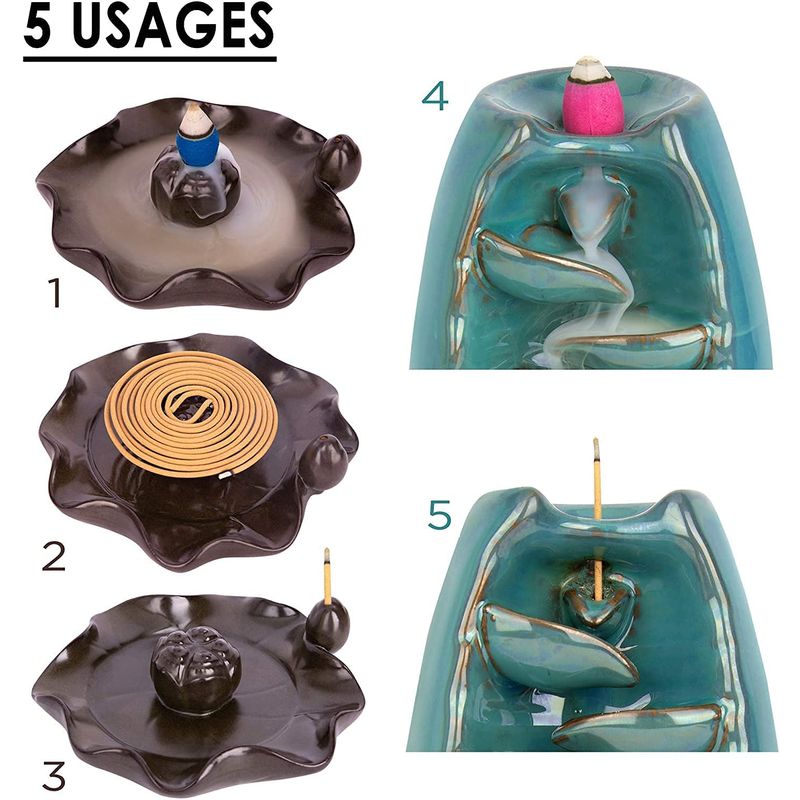 5 USAGES

1

2

3

4

5