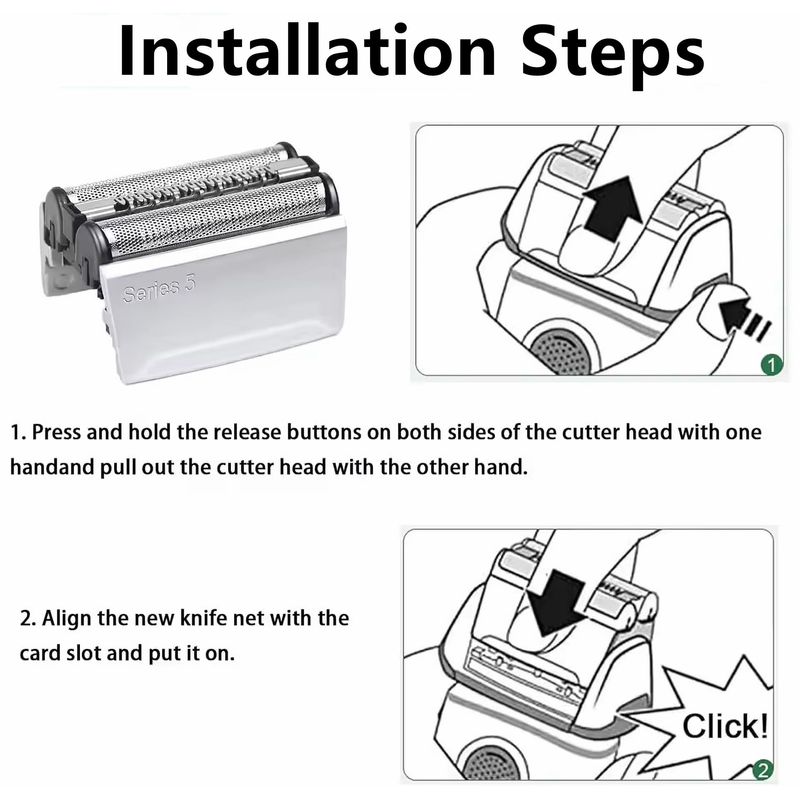 Installation Steps

Series 5

1

1. Press and hold the release buttons on both sides of the cutter head with one handand pull out the cutter head with the other hand.

2. Align the new knife net with the card slot and put it on.

Click!

2