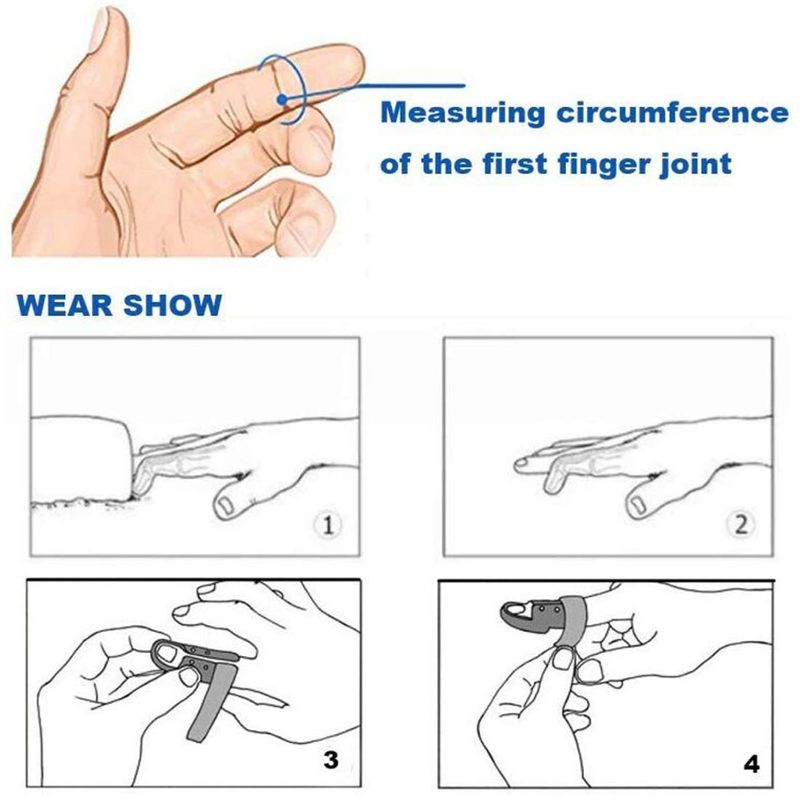 Measuring circumference of the first finger joint

WEAR SHOW

1

2

3

4