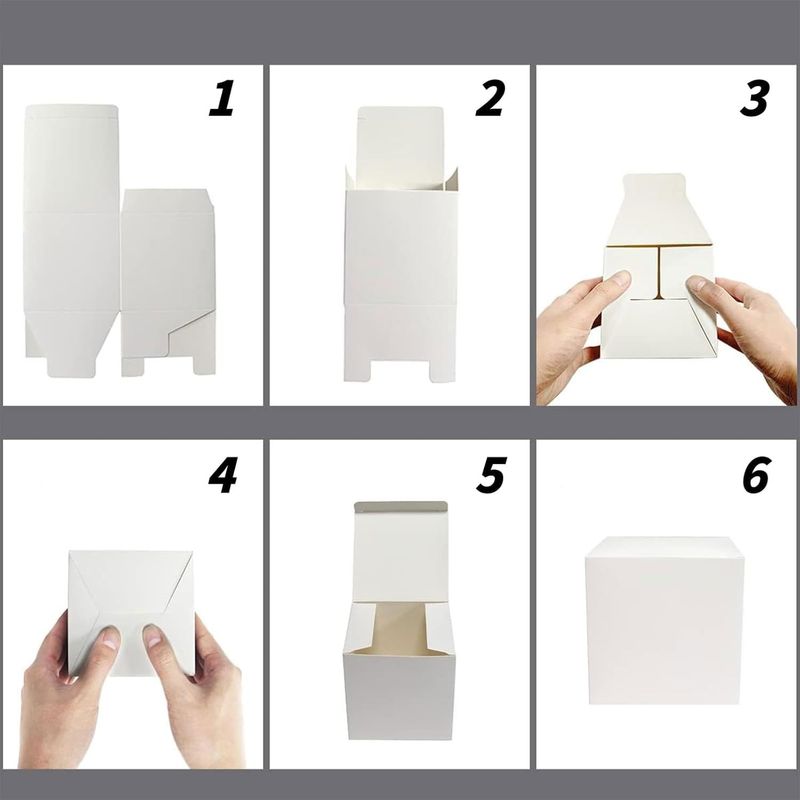 1

2

3

4

5

6