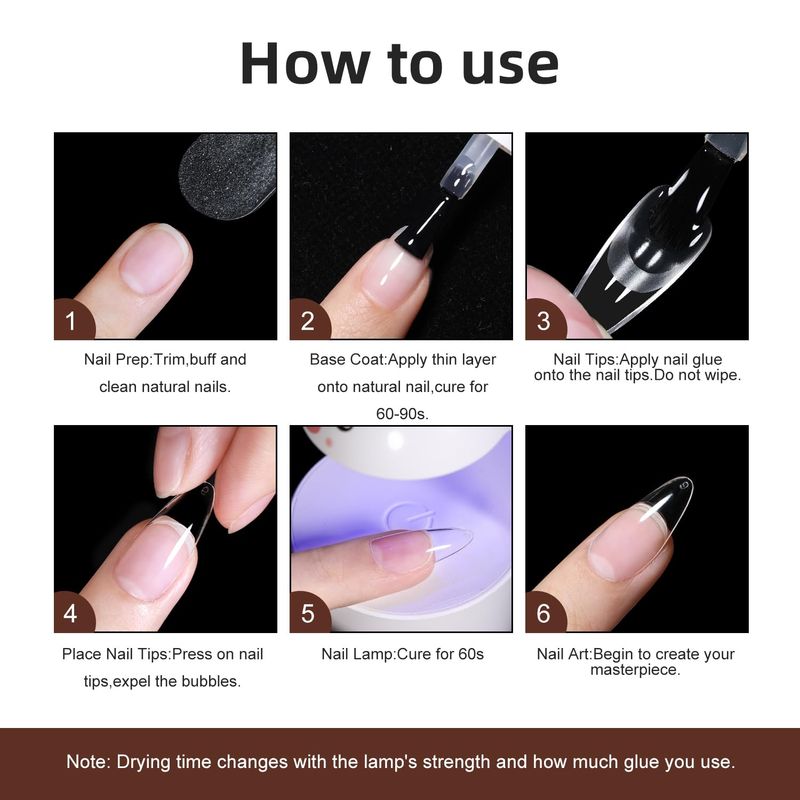 How to use

1

Nail Prep:Trim,buff and clean natural nails.

2

Base Coat:Apply thin layer onto natural nail,cure for 60-90s.

3

Nail Tips:Apply nail glue onto the nail tips.Do not wipe.

4

Place Nail Tips:Press on nail tips,expel the bubbles.

5

Nail Lamp:Cure for 60s

6

Nail Art:Begin to create your masterpiece.

Note: Drying time changes with the lamp's strength and how much glue you use.