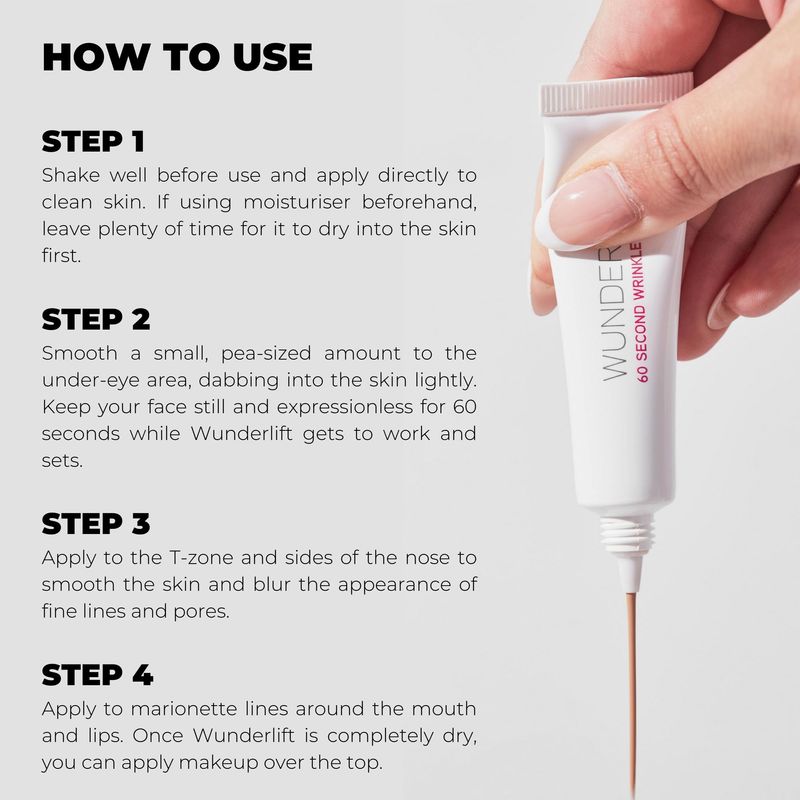 HOW TO USE

STEP 1
Shake well before use and apply directly to clean skin. If using moisturiser beforehand, leave plenty of time for it to dry into the skin first.

STEP 2
Smooth a small, pea-sized amount to the under-eye area, dabbing into the skin lightly. Keep your face still and expressionless for 60 seconds while Wunderlift gets to work and sets.

STEP 3
Apply to the T-zone and sides of the nose to smooth the skin and blur the appearance of fine lines and pores.

STEP 4
Apply to marionette lines around the mouth and lips. Once Wunderlift is completely dry, you can apply makeup over the top.

WUNDER
60 SECOND WRINKLE