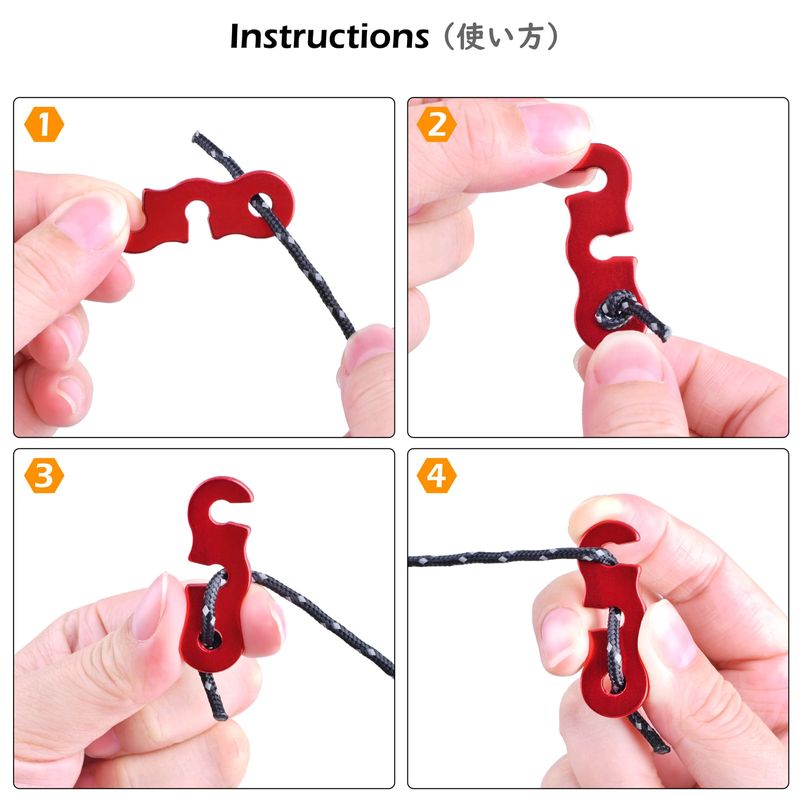 Instructions（使い方）

1

2

3

4