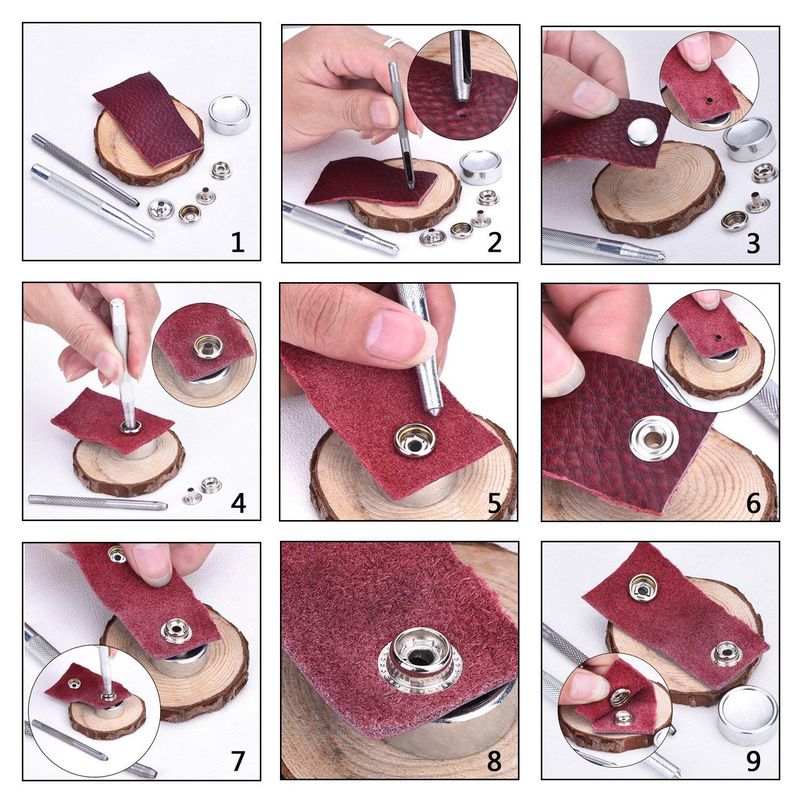 1

2

3

4

5

6

7

8

9