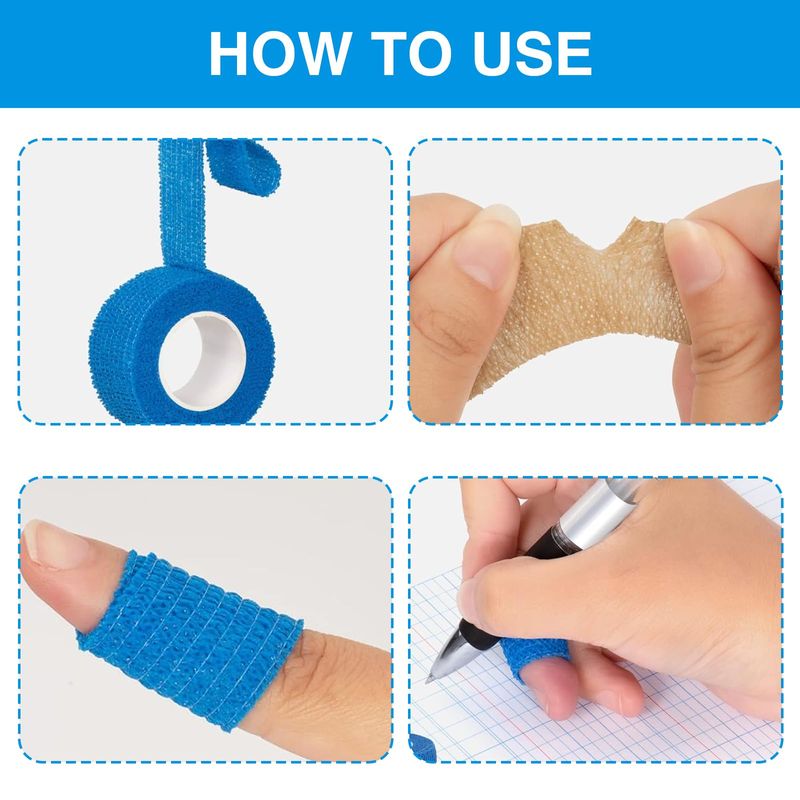 HOW TO USE