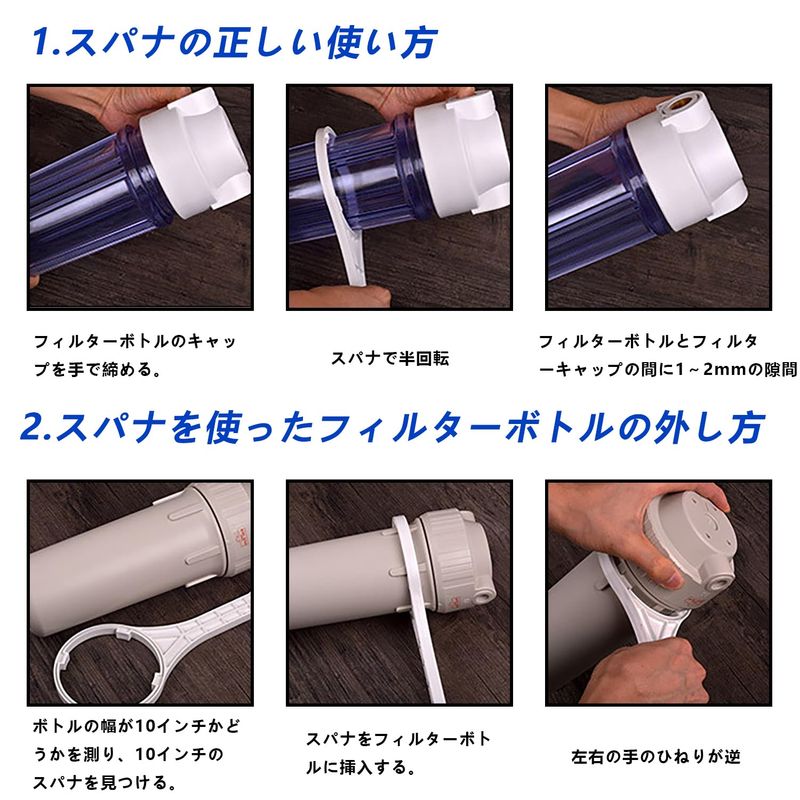 1.スパナの正しい使い方

フィルターボトルのキャップを手で締める。

スパナで半回転

フィルターボトルとフィルターキャップの間に1～2mmの隙間

2.スパナを使ったフィルターボトルの外し方

ボトルの幅が10インチかどうかを測り、10インチのスパナを見つける。

スパナをフィルターボトルに挿入する。

左右の手のひねりが逆