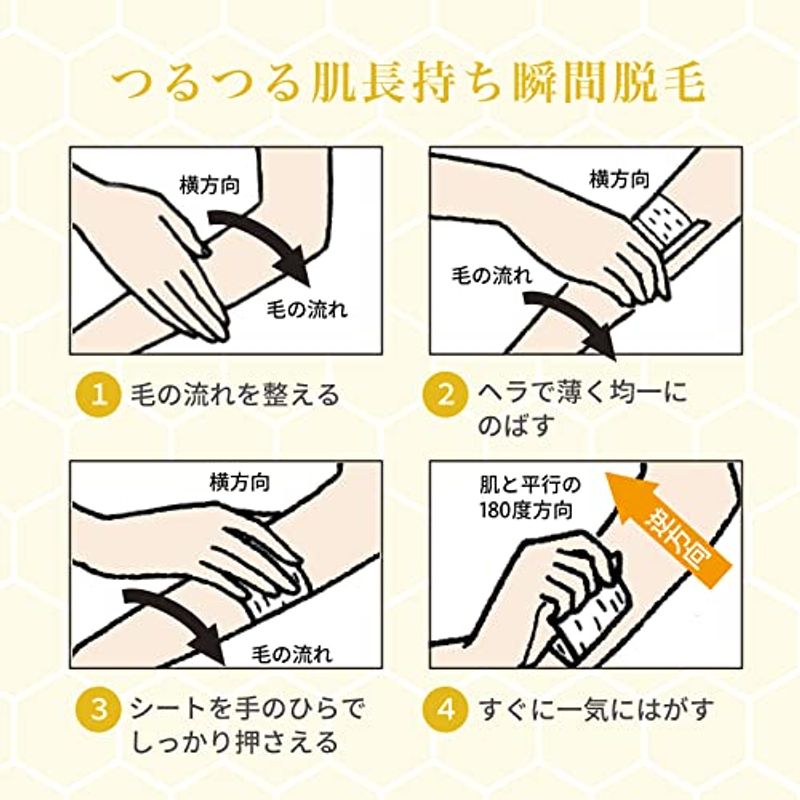 つるつる肌長持ち瞬間脱毛

横方向

毛の流れ

1 毛の流れを整える

横方向

毛の流れ

2 ヘラで薄く均一にのばす

横方向

毛の流れ

3 シートを手のひらでしっかり押さえる

肌と平行の180度方向

逆方向

4 すぐに一気にはがす