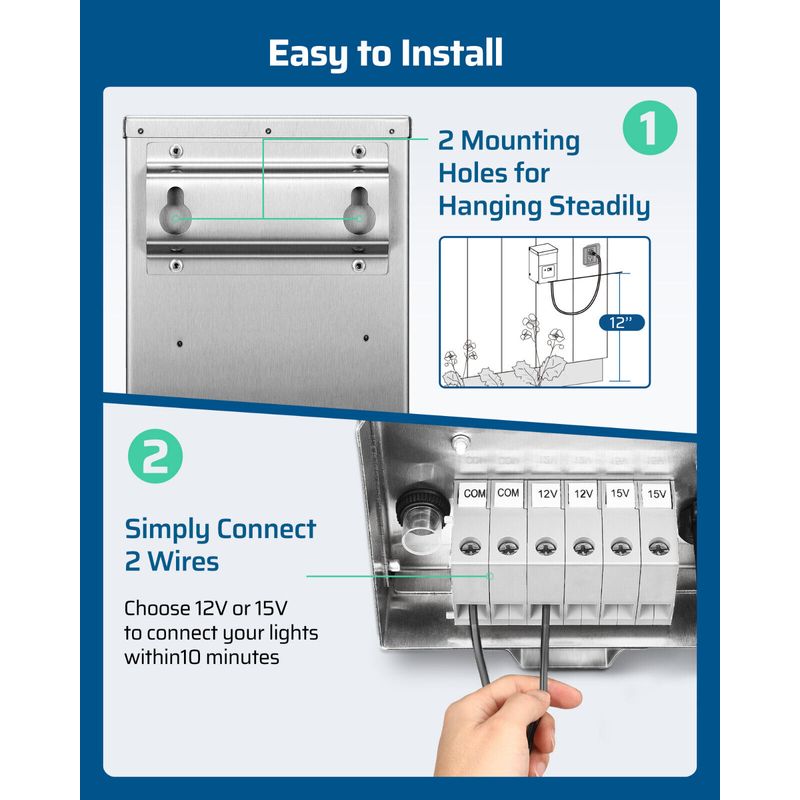 Easy to Install

1

2 Mounting Holes for Hanging Steadily

12''

2

Simply Connect 2 Wires

Choose 12V or 15V to connect your lights within10 minutes

COM COM 12V 12V 15V 15V