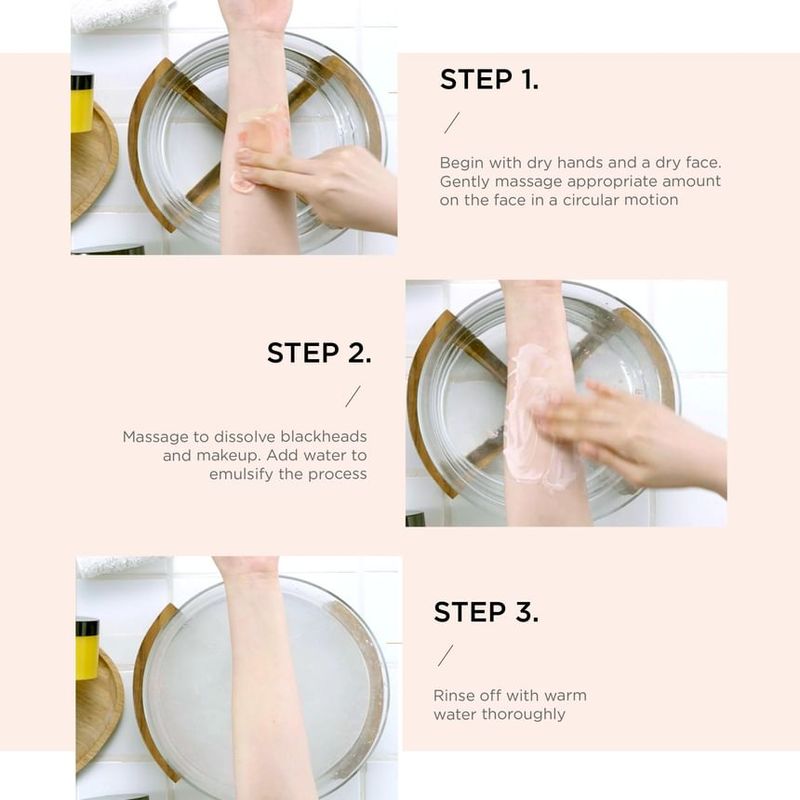 STEP 1.

/

Begin with dry hands and a dry face. Gently massage appropriate amount on the face in a circular motion

STEP 2.

/

Massage to dissolve blackheads and makeup. Add water to emulsify the process

STEP 3.

/

Rinse off with warm water thoroughly