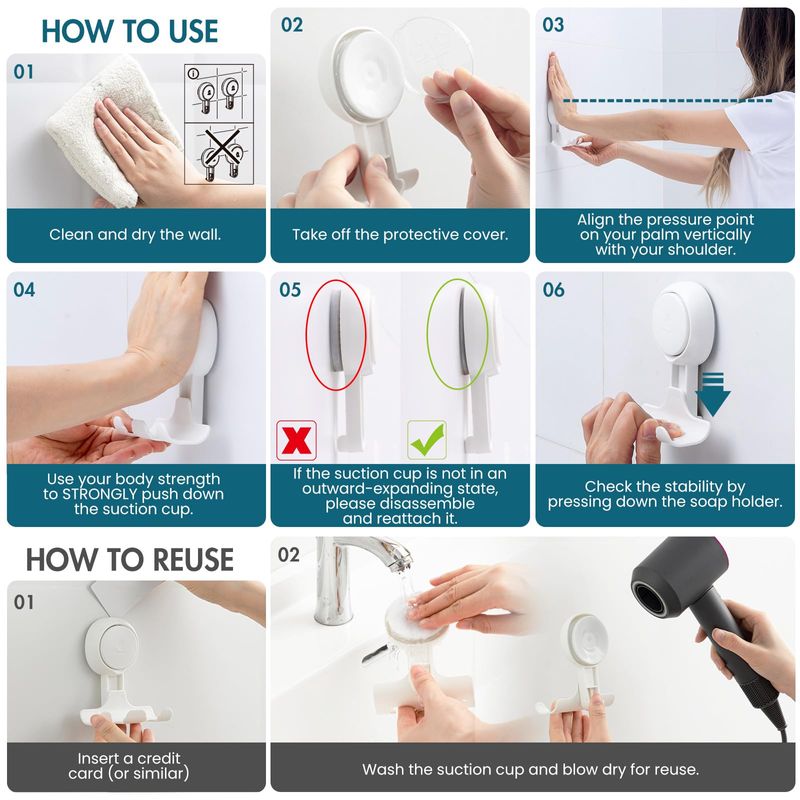 HOW TO USE

01

Clean and dry the wall.

02

Take off the protective cover.

03

Align the pressure point on your palm vertically with your shoulder.

04

Use your body strength to STRONGLY push down the suction cup.

05

If the suction cup is not in an outward-expanding state, please disassemble and reattach it.

06

Check the stability by pressing down the soap holder.

HOW TO REUSE

01

Insert a credit card (or similar)

02

Wash the suction cup and blow dry for reuse.