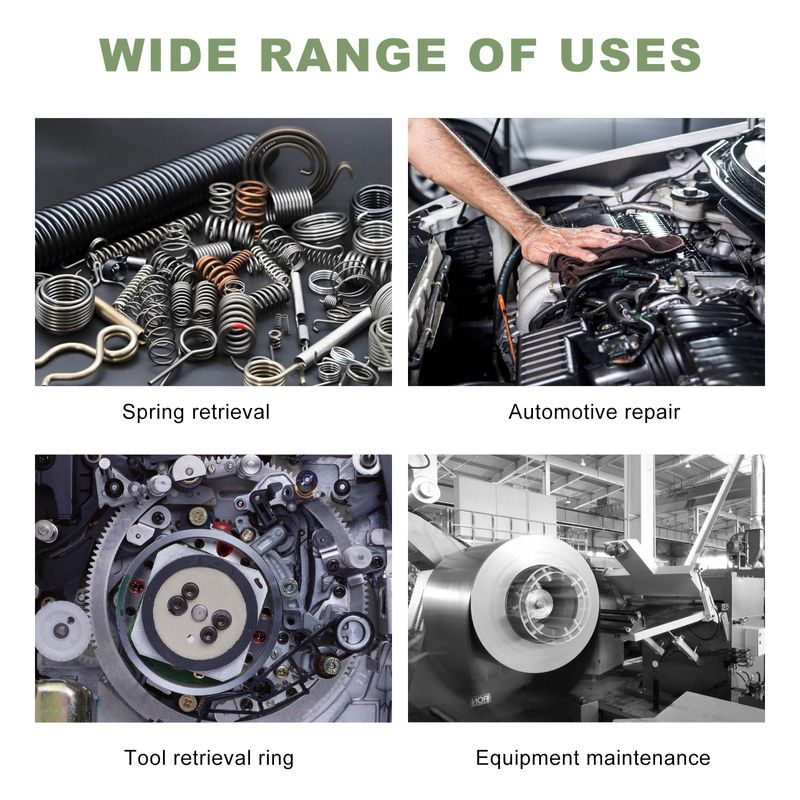 WIDE RANGE OF USES

Spring retrieval

Automotive repair

Tool retrieval ring

Equipment maintenance