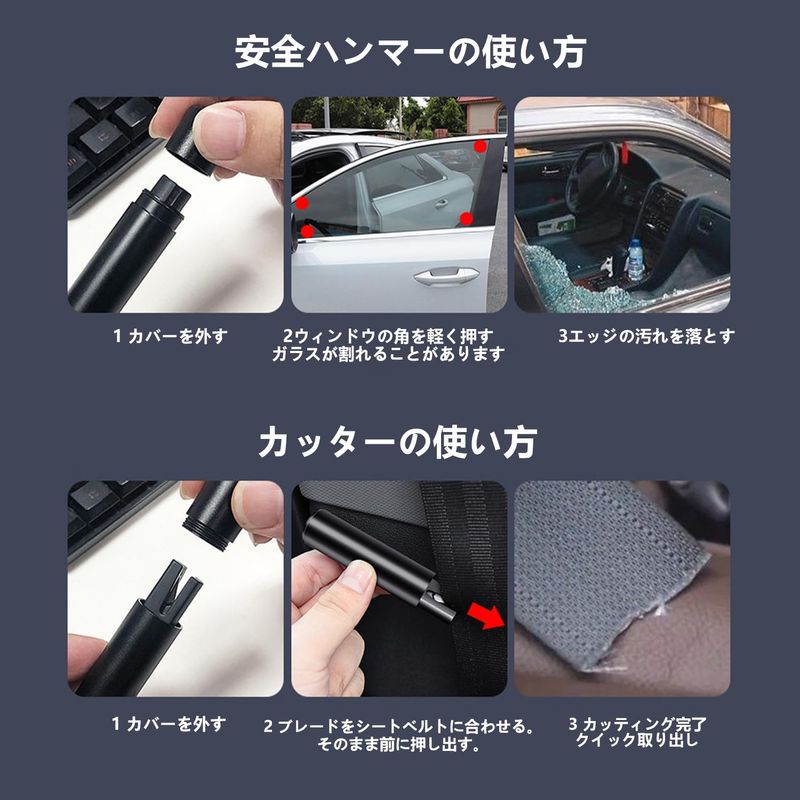 安全ハンマーの使い方

1 カバーを外す

2ウィンドウの角を軽く押す
ガラスが割れることがあります

3エッジの汚れを落とす

カッターの使い方

1 カバーを外す

2 ブレードをシートベルトに合わせる。
そのまま前に押し出す。

3 カッティング完了
クイック取り出し