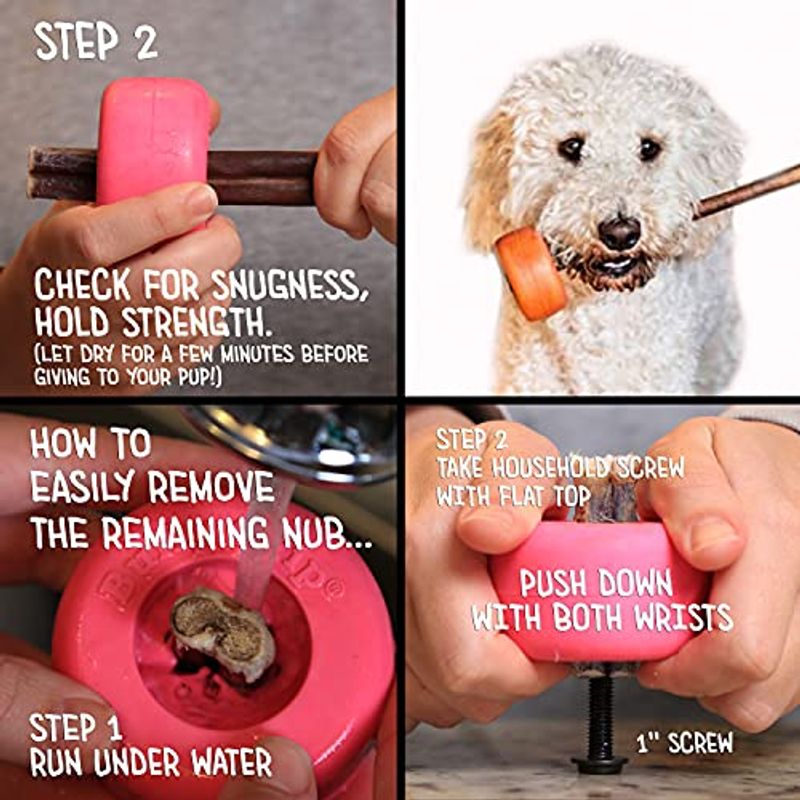 STEP 2

CHECK FOR SNUGNESS, HOLD STRENGTH.
(LET DRY FOR A FEW MINUTES BEFORE GIVING TO YOUR PUP!)

HOW TO EASILY REMOVE THE REMAINING NUB...

STEP 1
RUN UNDER WATER

STEP 2
TAKE HOUSEHOLD SCREW WITH FLAT TOP

PUSH DOWN WITH BOTH WRISTS

1" SCREW