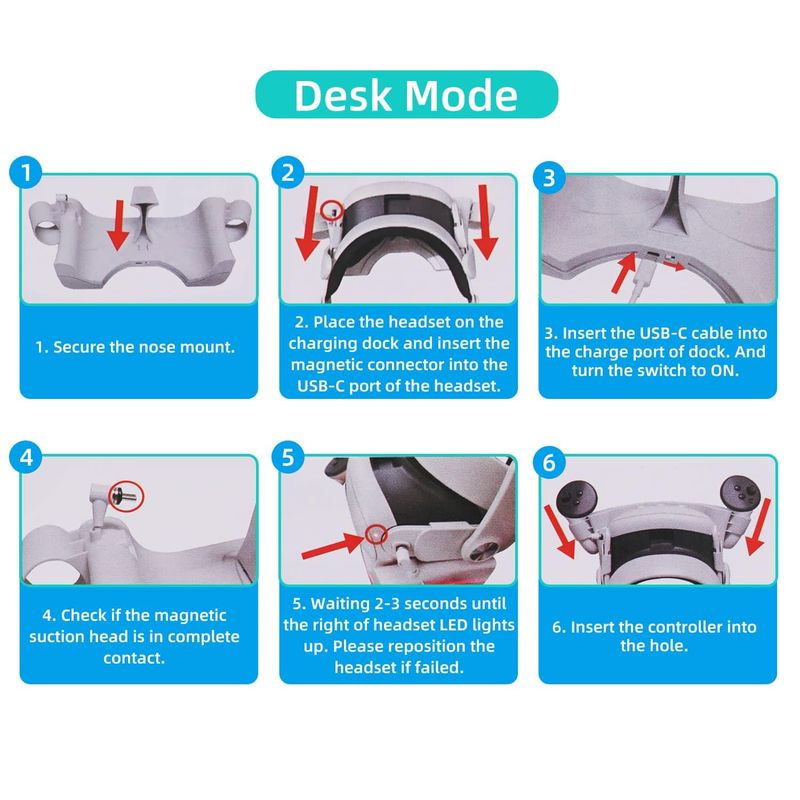 Desk Mode

1

1. Secure the nose mount.

2

2. Place the headset on the charging dock and insert the magnetic connector into the USB-C port of the headset.

3

3. Insert the USB-C cable into the charge port of dock. And turn the switch to ON.

4

4. Check if the magnetic suction head is in complete contact.

5

5. Waiting 2-3 seconds until the right of headset LED lights up. Please reposition the headset if failed.

6

6. Insert the controller into the hole.