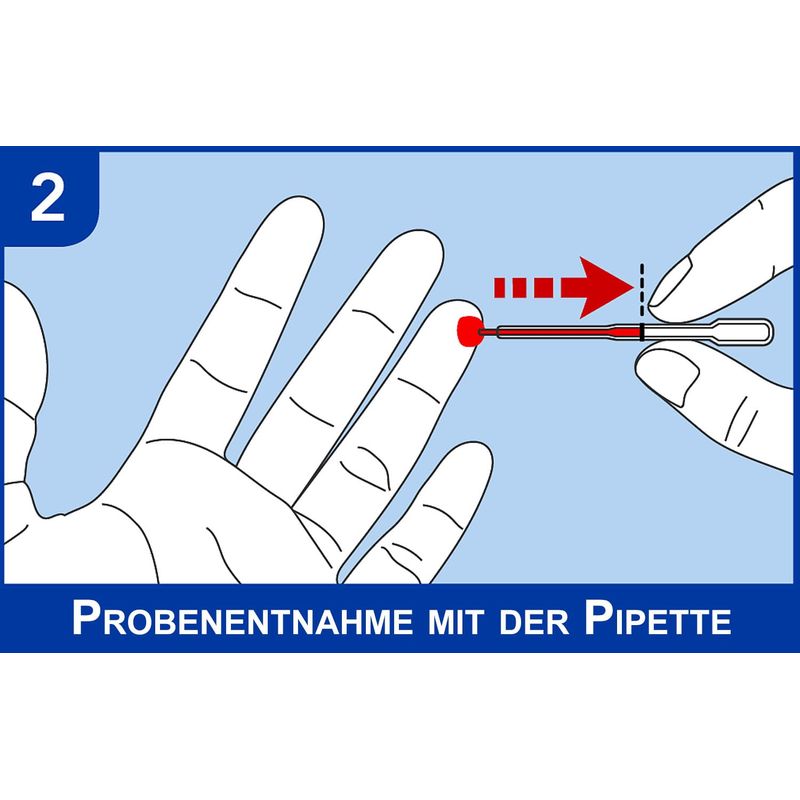 2

PROBENENTNAHME MIT DER PIPETTE