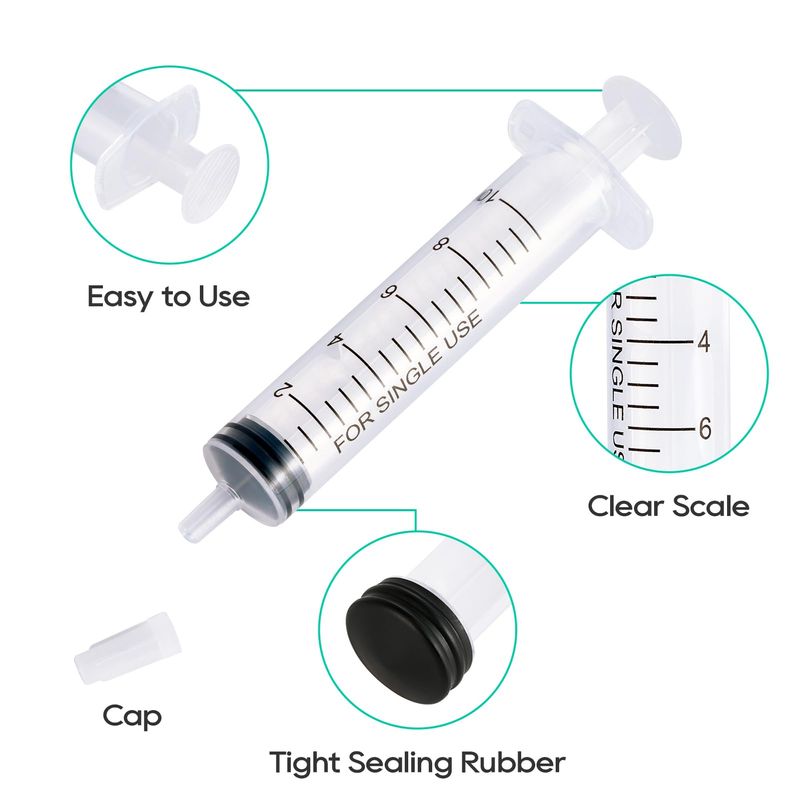 Easy to Use

10
8
6
4
2
FOR SINGLE USE

R SINGLE US
4
6

Clear Scale

Cap

Tight Sealing Rubber