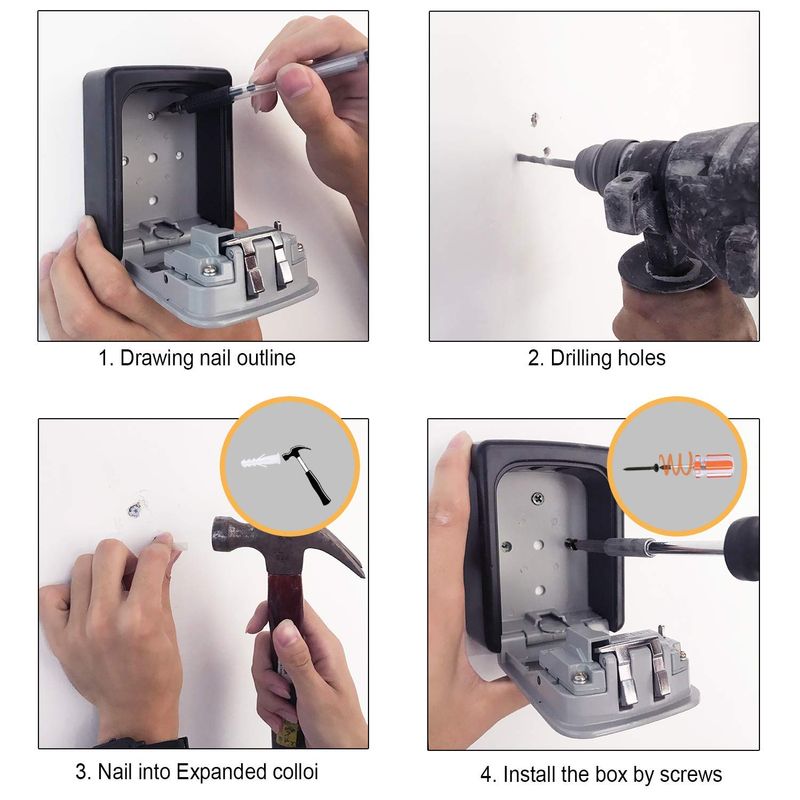 1. Drawing nail outline

2. Drilling holes

3. Nail into Expanded colloi

4. Install the box by screws