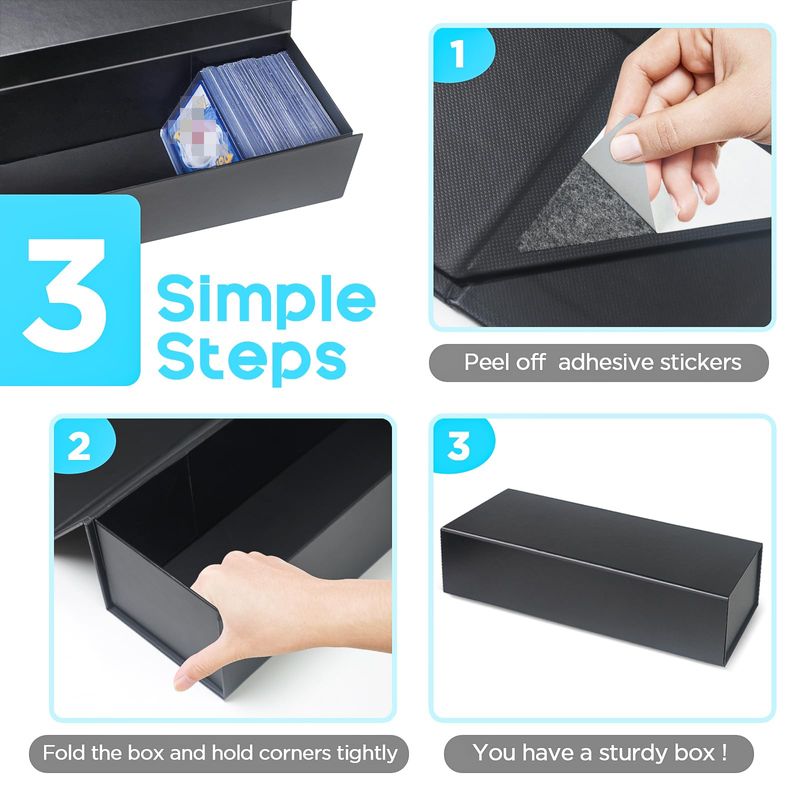 3 Simple Steps

1

Peel off adhesive stickers

2

Fold the box and hold corners tightly

3

You have a sturdy box !