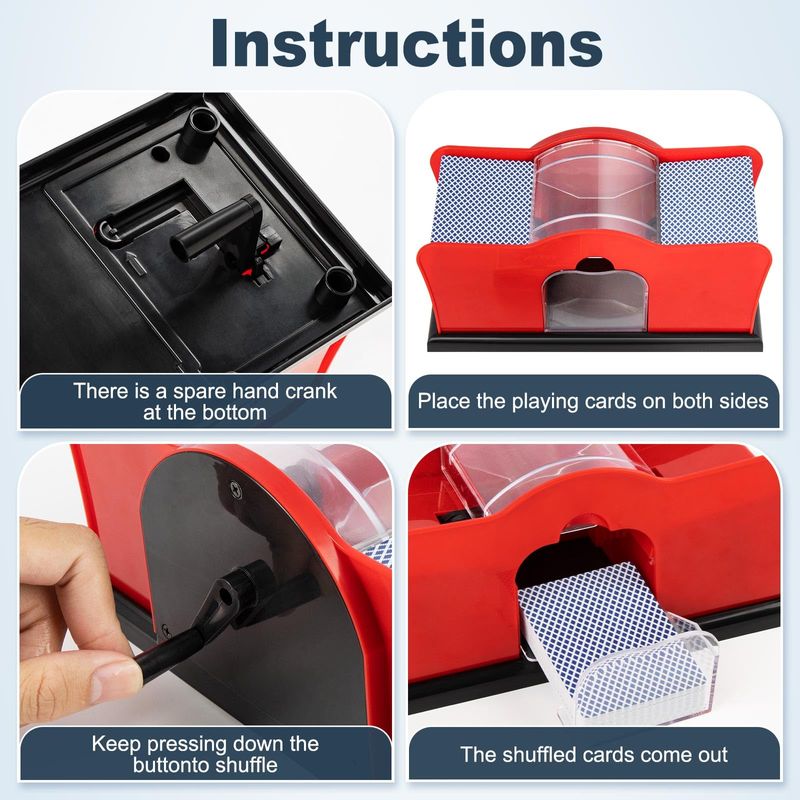 Instructions

There is a spare hand crank at the bottom

Place the playing cards on both sides

Keep pressing down the buttonto shuffle

The shuffled cards come out