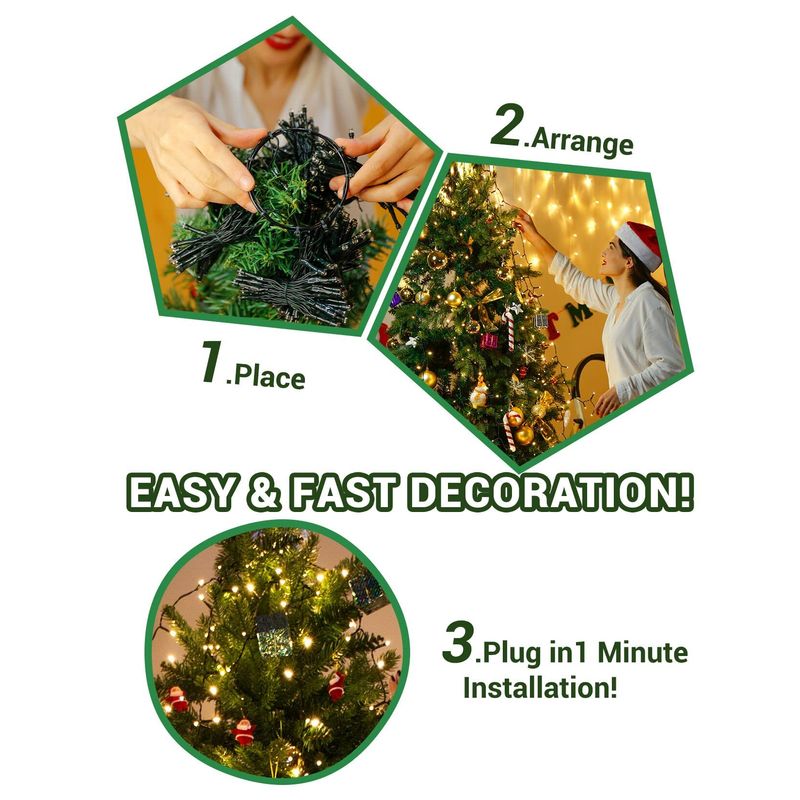 2.Arrange

1.Place

EASY & FAST DECORATION!

3.Plug in1 Minute Installation!