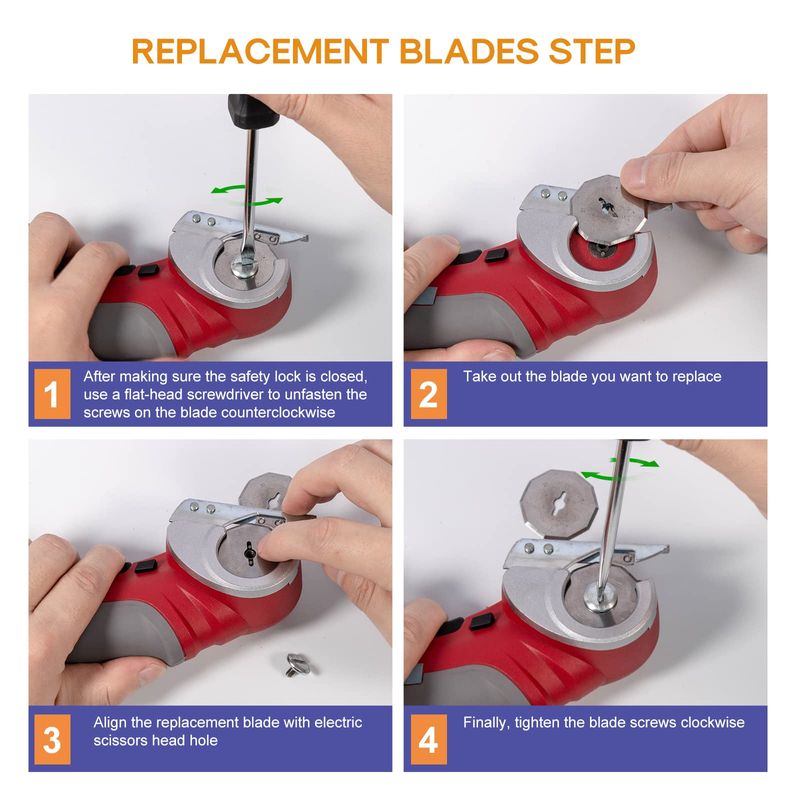 REPLACEMENT BLADES STEP

1 After making sure the safety lock is closed, use a flat-head screwdriver to unfasten the screws on the blade counterclockwise

2 Take out the blade you want to replace

3 Align the replacement blade with electric scissors head hole

4 Finally, tighten the blade screws clockwise