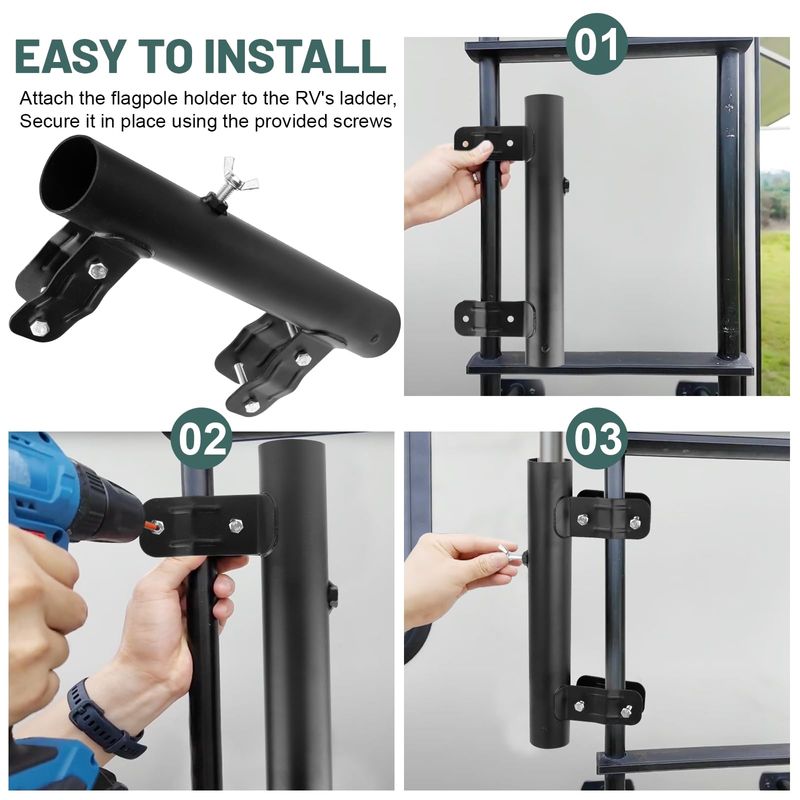 EASY TO INSTALL

Attach the flagpole holder to the RV's ladder, Secure it in place using the provided screws

01

02

03