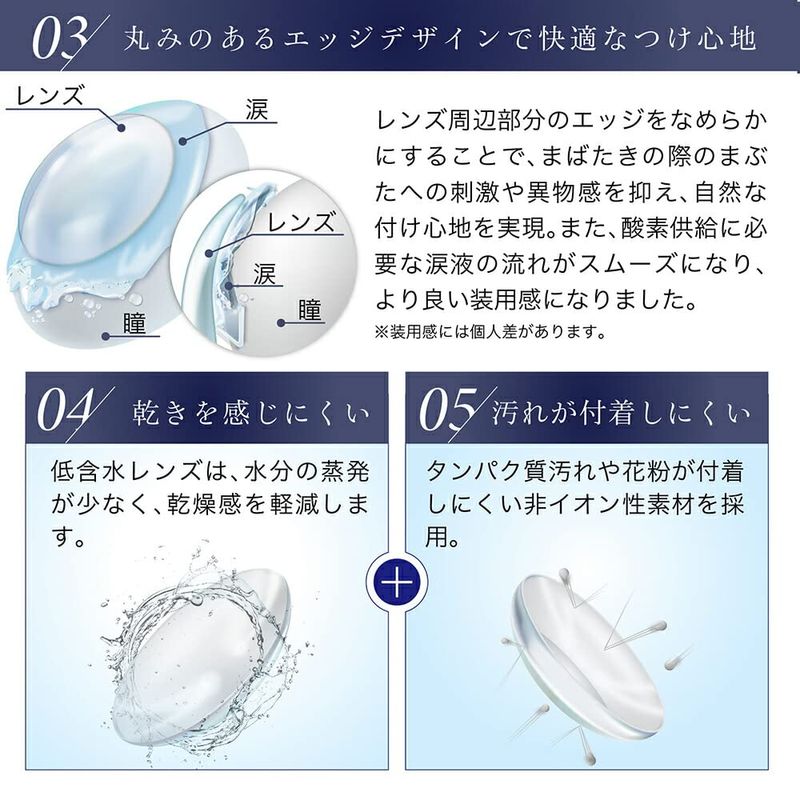 03 丸みのあるエッジデザインで快適なつけ心地

レンズ

涙

レンズ

涙

瞳

瞳

レンズ周辺部分のエッジをなめらかにすることで、まばたきの際のまぶたへの刺激や異物感を抑え、自然な付け心地を実現。また、酸素供給に必要な涙液の流れがスムーズになり、より良い装用感になりました。

※装用感には個人差があります。

04 乾きを感じにくい

低含水レンズは、水分の蒸発が少なく、乾燥感を軽減します。

+

05 汚れが付着しにくい

タンパク質汚れや花粉が付着しにくい非イオン性素材を採用。