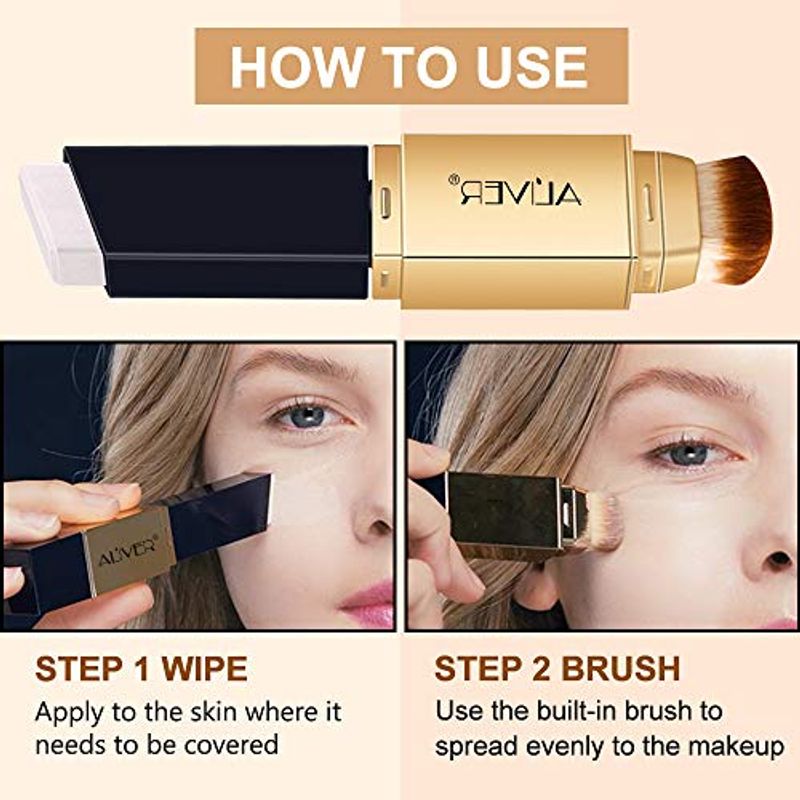 HOW TO USE

ALIVER®

ALIVER®

STEP 1 WIPE
Apply to the skin where it needs to be covered

STEP 2 BRUSH
Use the built-in brush to spread evenly to the makeup