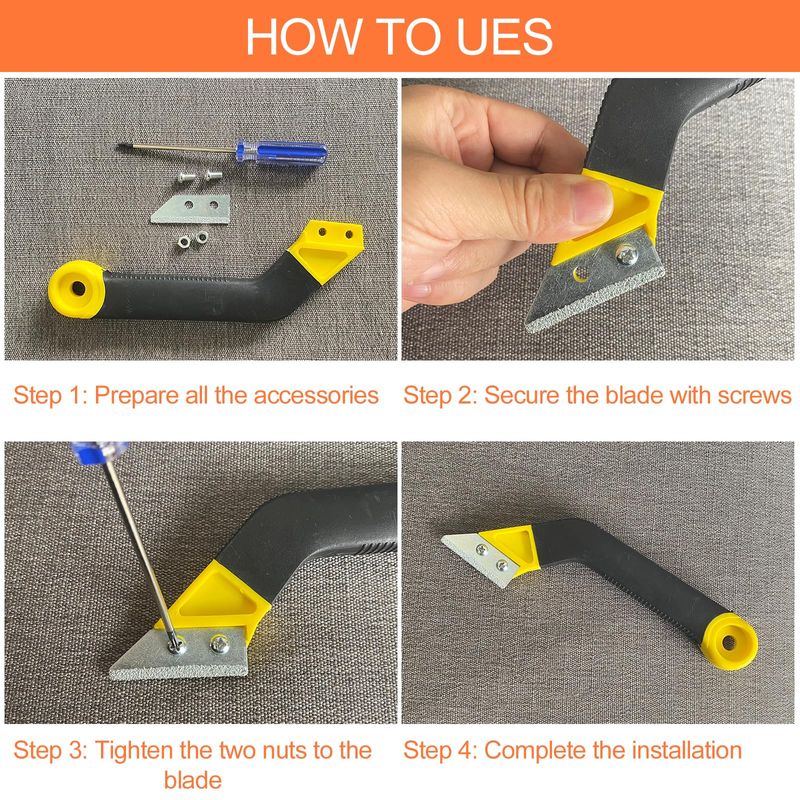 HOW TO UES

Step 1: Prepare all the accessories

Step 2: Secure the blade with screws

Step 3: Tighten the two nuts to the blade

Step 4: Complete the installation