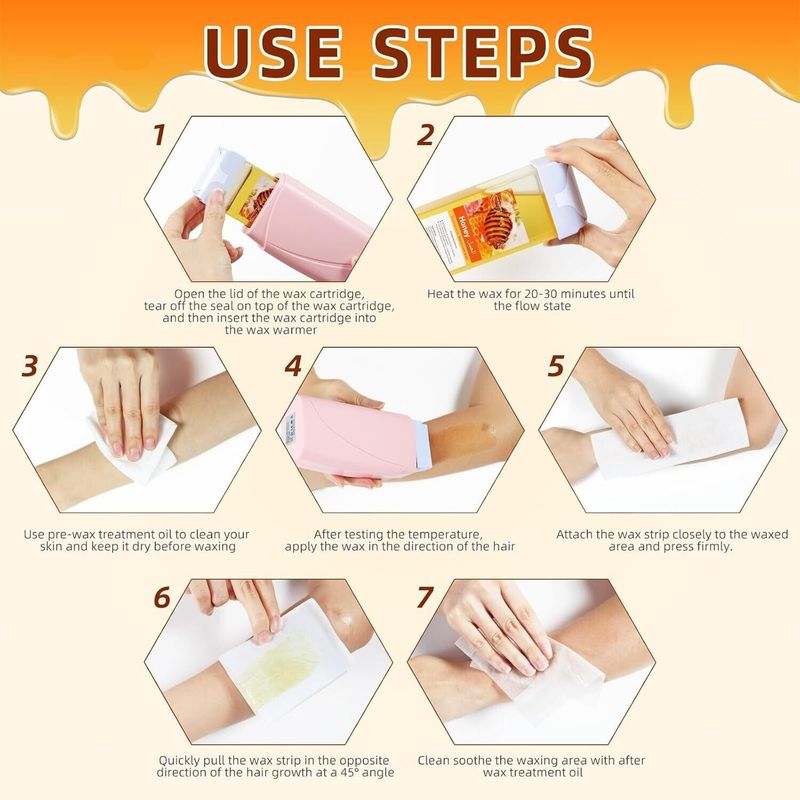 USE STEPS

1

Open the lid of the wax cartridge, tear off the seal on top of the wax cartridge, and then insert the wax cartridge into the wax warmer

2

Honey

Heat the wax for 20-30 minutes until the flow state

3

Use pre-wax treatment oil to clean your skin and keep it dry before waxing

4

After testing the temperature, apply the wax in the direction of the hair

5

Attach the wax strip closely to the waxed area and press firmly.

6

Quickly pull the wax strip in the opposite direction of the hair growth at a 45° angle

7

Clean soothe the waxing area with after wax treatment oil