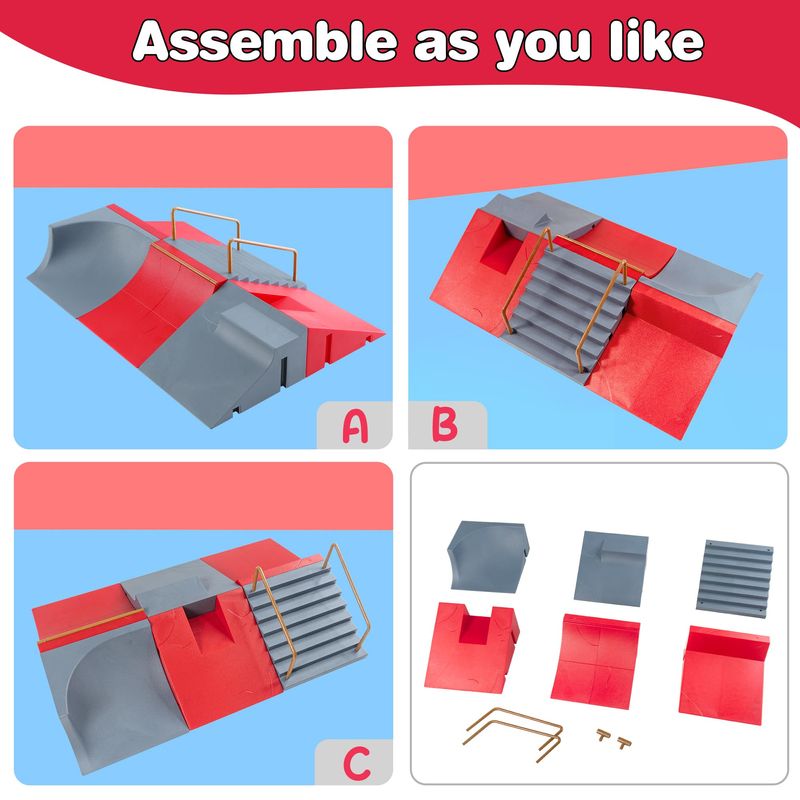 Assemble as you like

A

B

C