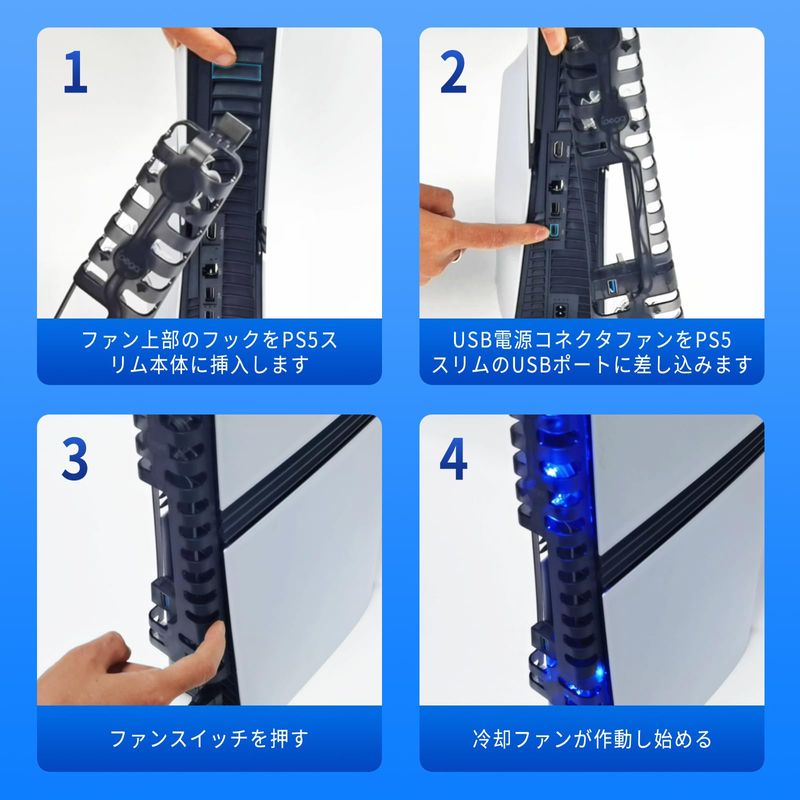 1

ファン上部のフックをPS5スリム本体に挿入します

2

USB電源コネクタファンをPS5スリムのUSBポートに差し込みます

3

ファンスイッチを押す

4

冷却ファンが作動し始める