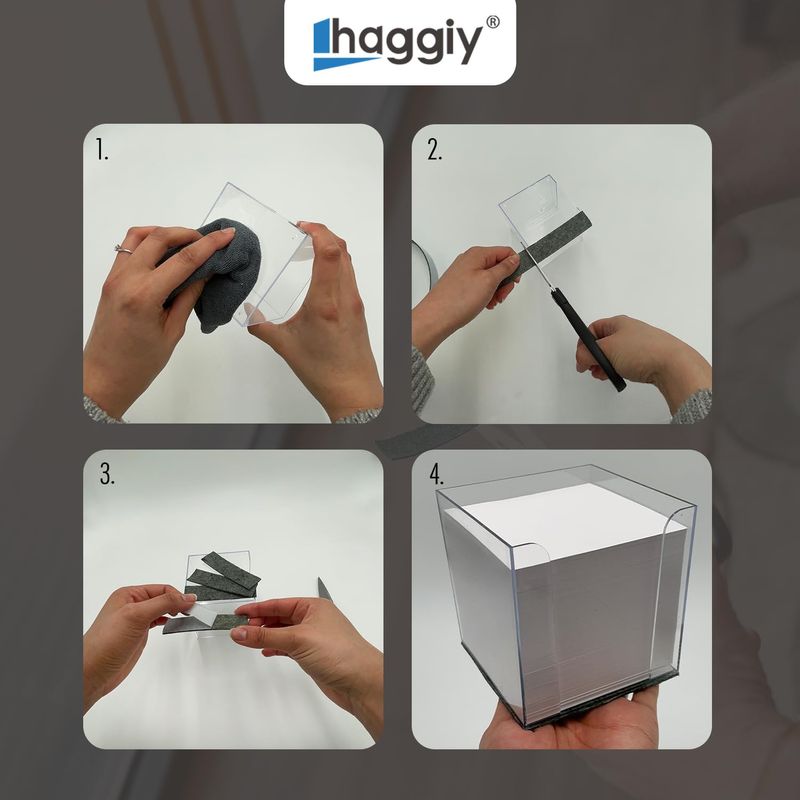 haggiy®

1.

2.

3.

4.