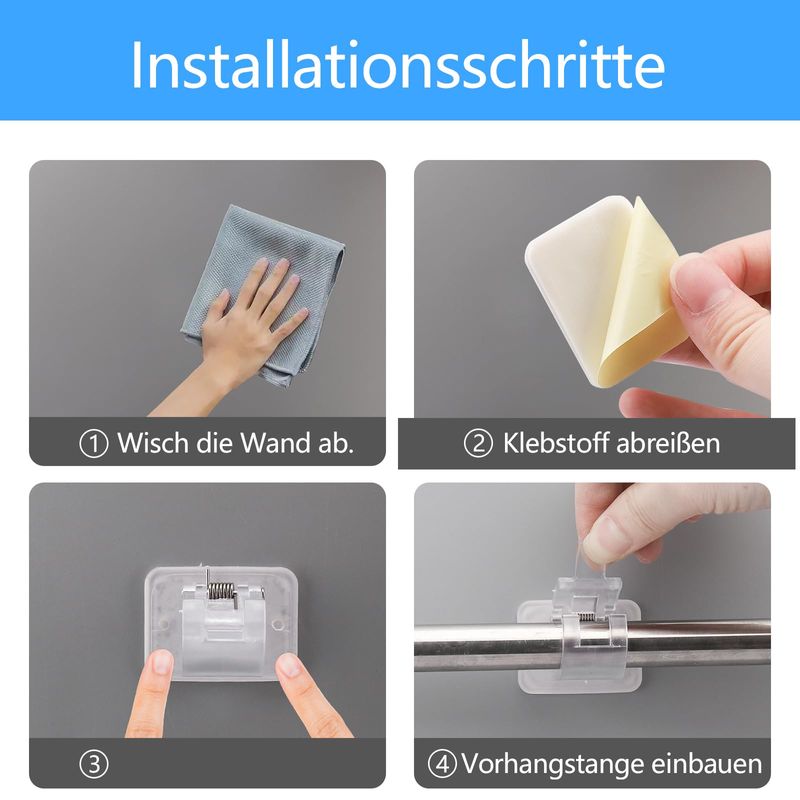 Installationsschritte

① Wisch die Wand ab.

② Klebstoff abreißen

③

④ Vorhangstange einbauen