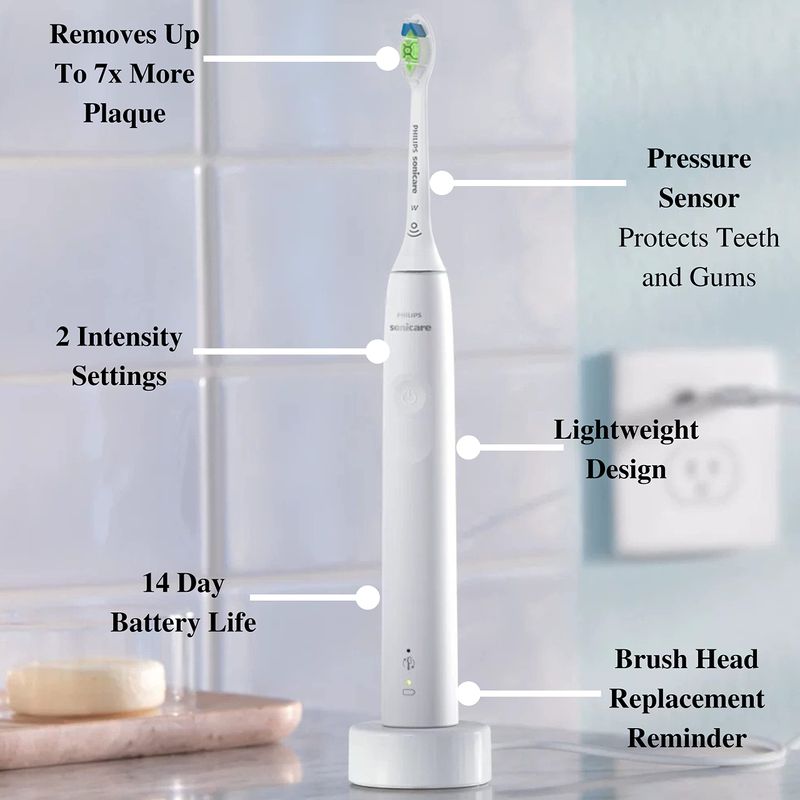 Removes Up To 7x More Plaque

PHILIPS sonicare W

Pressure Sensor
Protects Teeth and Gums

PHILIPS sonicare

2 Intensity Settings

Lightweight Design

14 Day Battery Life

Brush Head Replacement Reminder