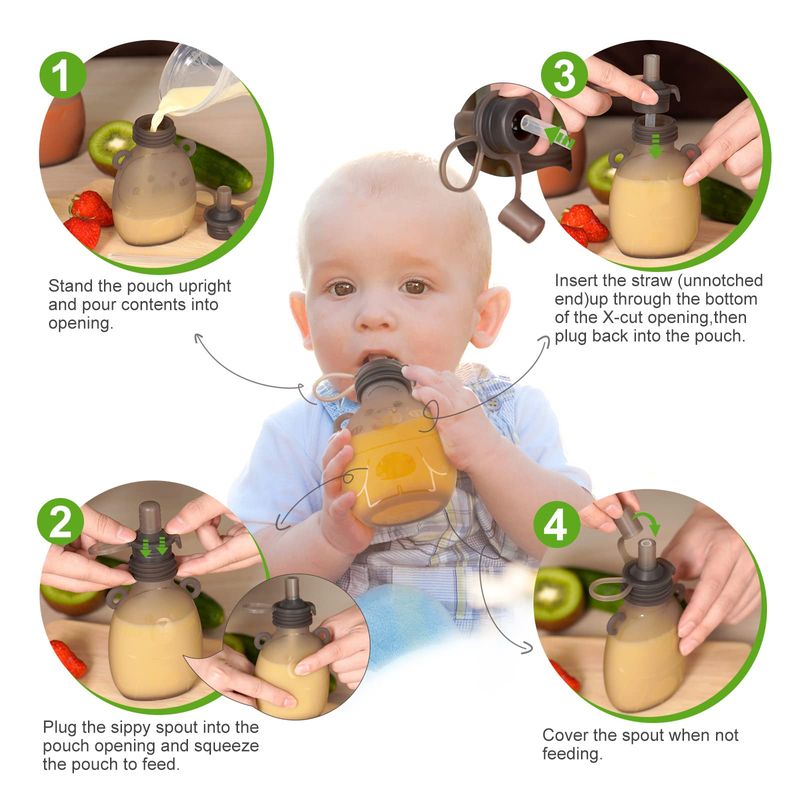 1

Stand the pouch upright and pour contents into opening.

3

Insert the straw (unnotched end)up through the bottom of the X-cut opening,then plug back into the pouch.

2

Plug the sippy spout into the pouch opening and squeeze the pouch to feed.

4

Cover the spout when not feeding.