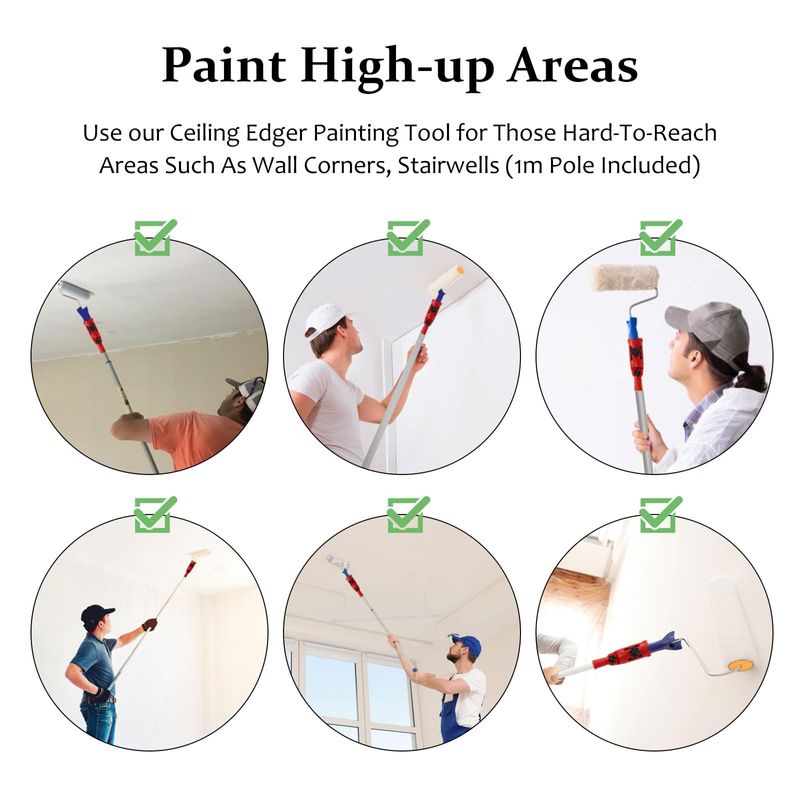 Paint High-up Areas

Use our Ceiling Edger Painting Tool for Those Hard-To-Reach Areas Such As Wall Corners, Stairwells (1m Pole Included)