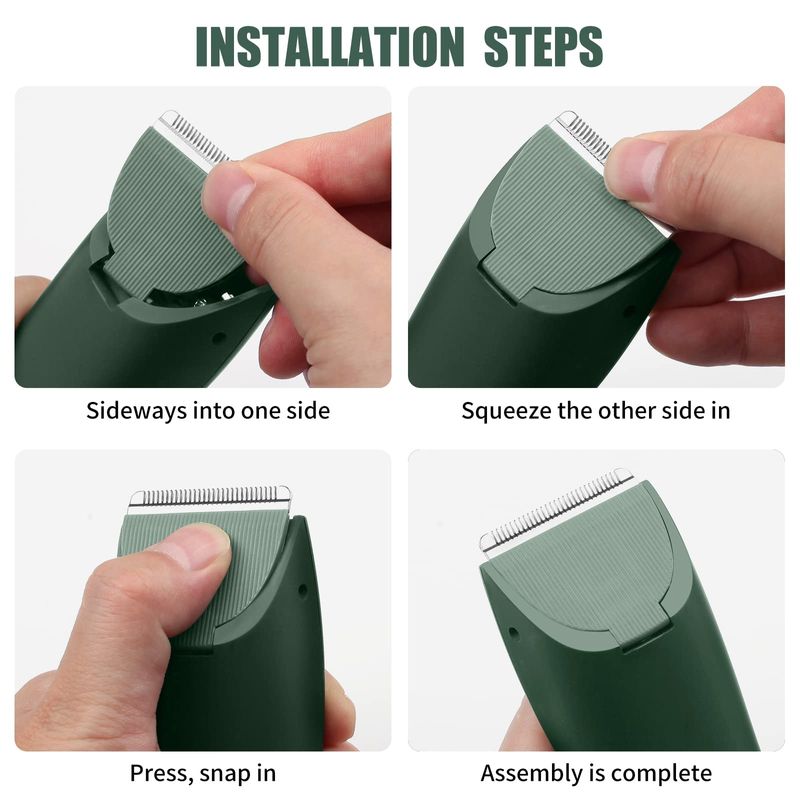 INSTALLATION STEPS

Sideways into one side

Squeeze the other side in

Press, snap in

Assembly is complete