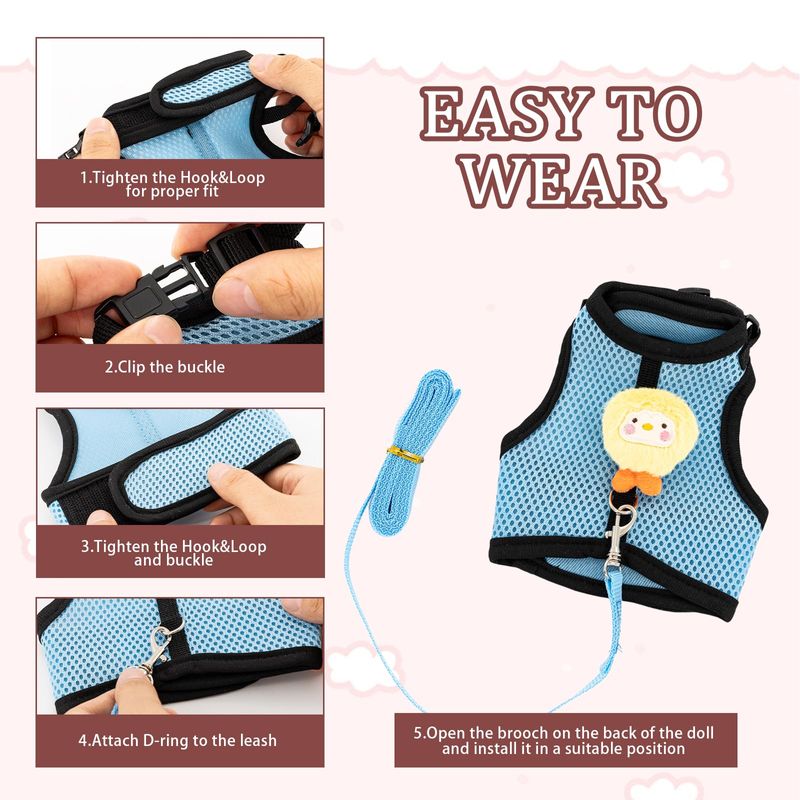 EASY TO WEAR

1.Tighten the Hook&Loop for proper fit

2.Clip the buckle

3.Tighten the Hook&Loop and buckle

4.Attach D-ring to the leash

5.Open the brooch on the back of the doll and install it in a suitable position