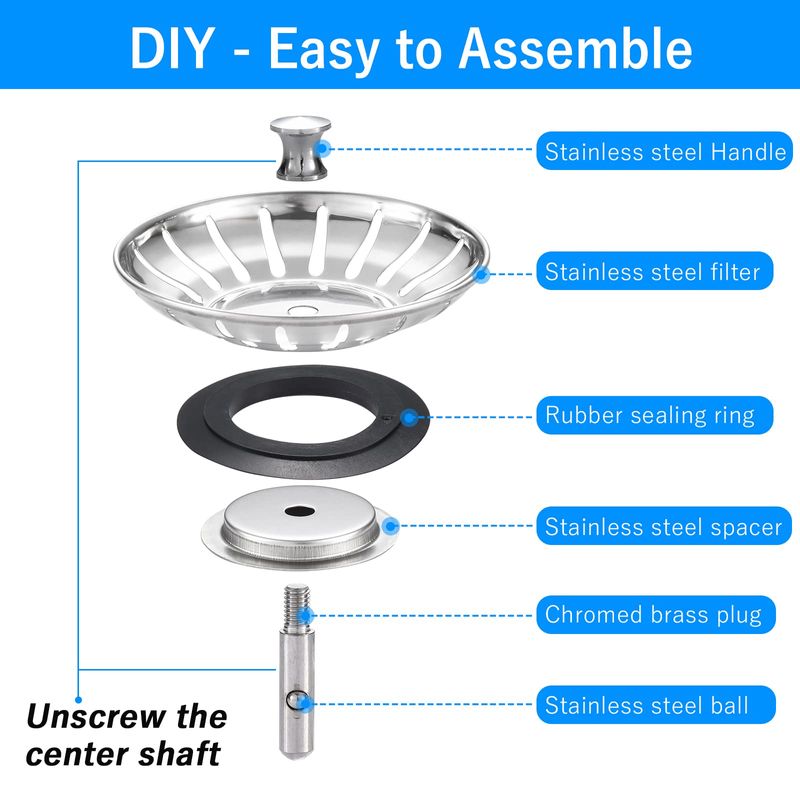 DIY - Easy to Assemble

Stainless steel Handle

Stainless steel filter

Rubber sealing ring

Stainless steel spacer

Chromed brass plug

Stainless steel ball

Unscrew the center shaft